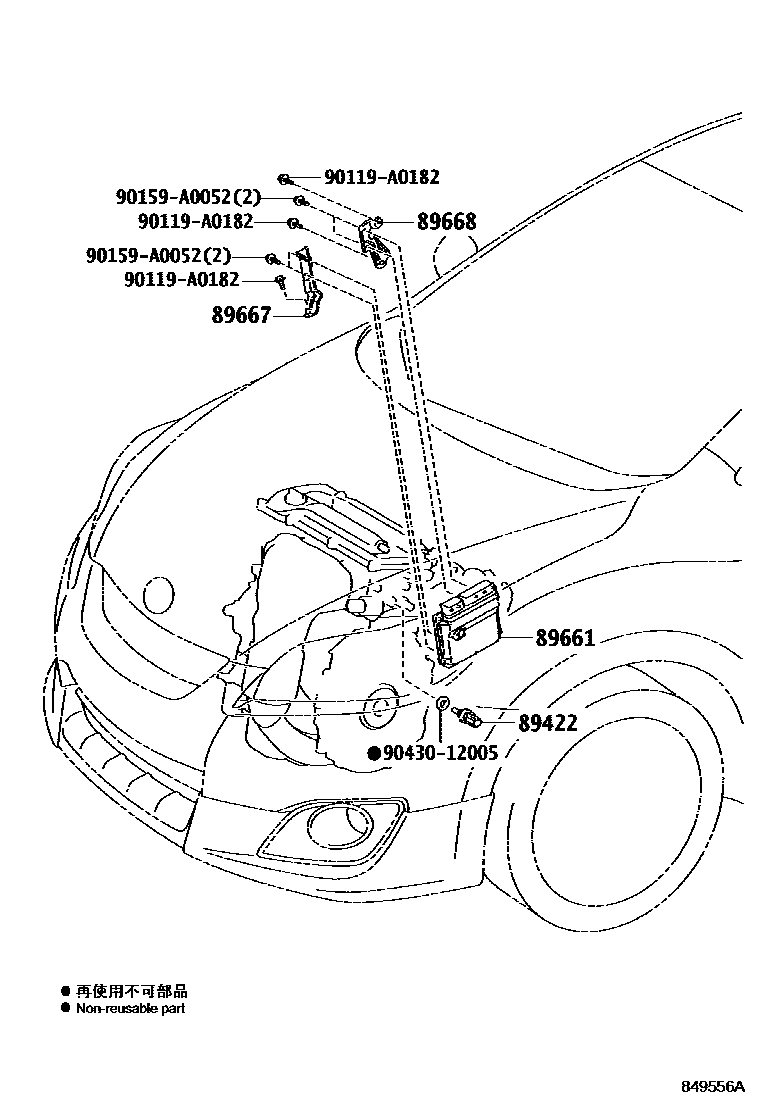 90119-A0182
90159-A0052(2)
90119-A0182
89668
90159-A0052(2)
90119-A0182
89667
89661
89422
●90430-12005

● 再使用不可部品
● Non-reusable part

849556A