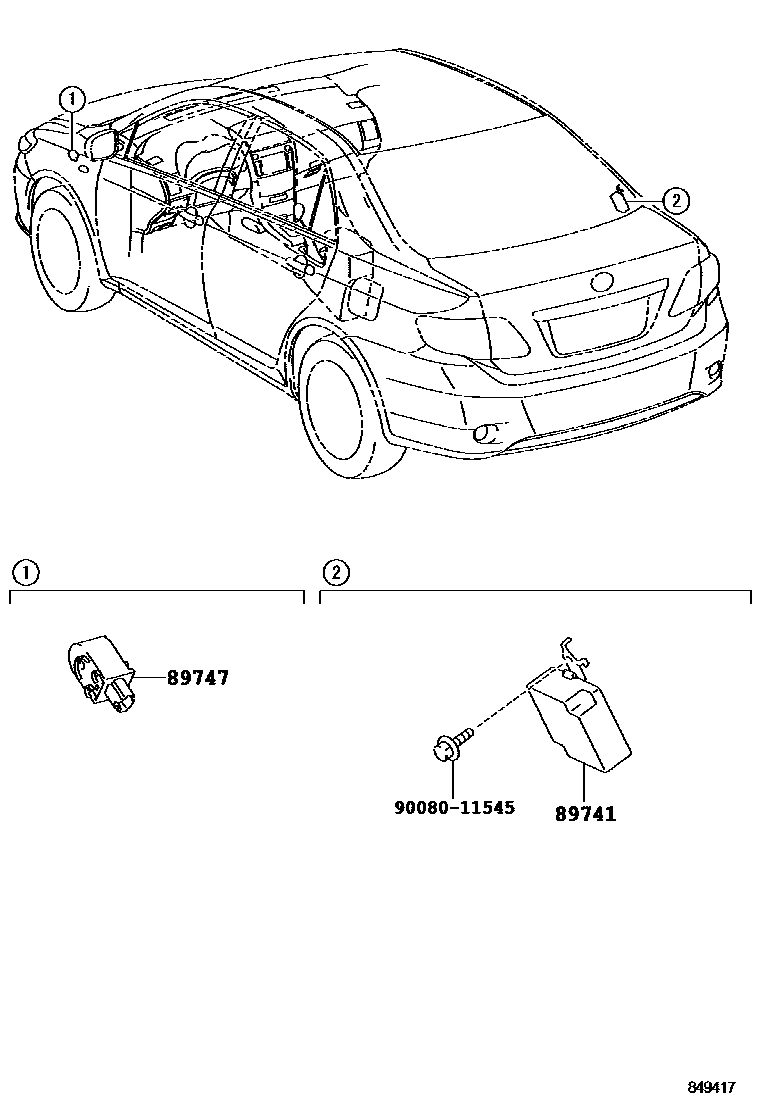 1

2

1

2

89747

90080-11545

89741

849417