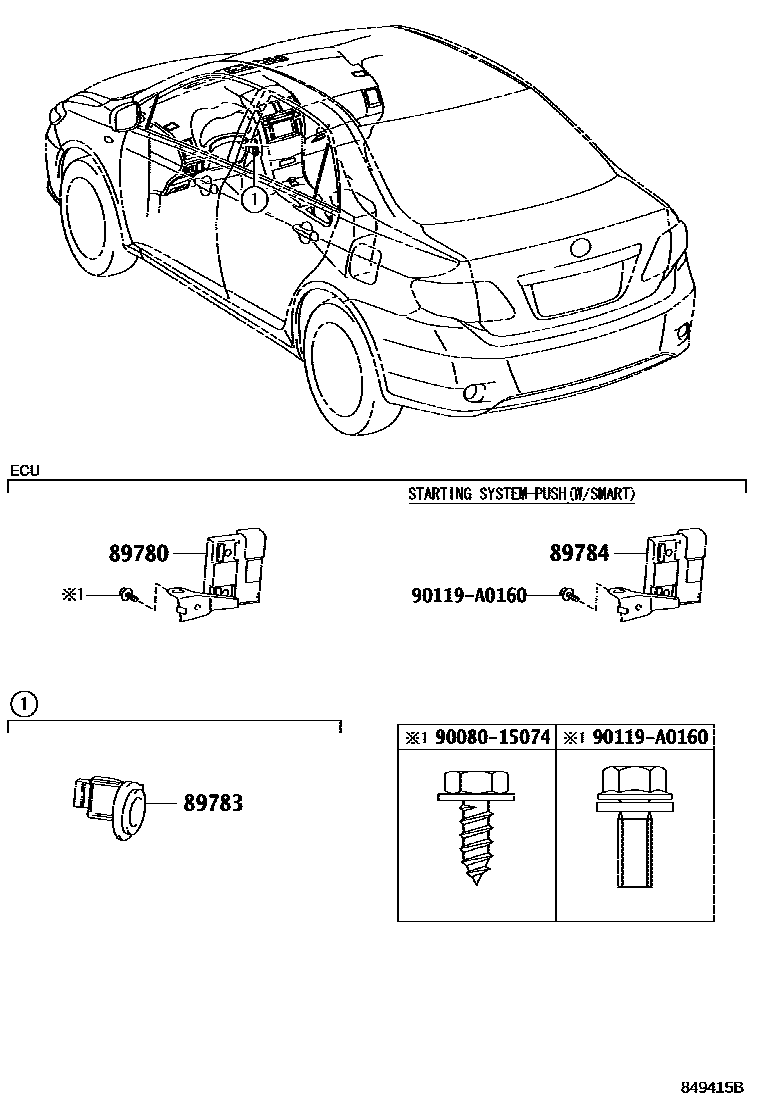 1

ECU

STARTING SYSTEM-PUSH(W/SMART)

89780

※1

89784

90119-A0160

1

89783

| ※1 90080-15074 | ※1 90119-A0160 |
|---|---|
| | |

849415B