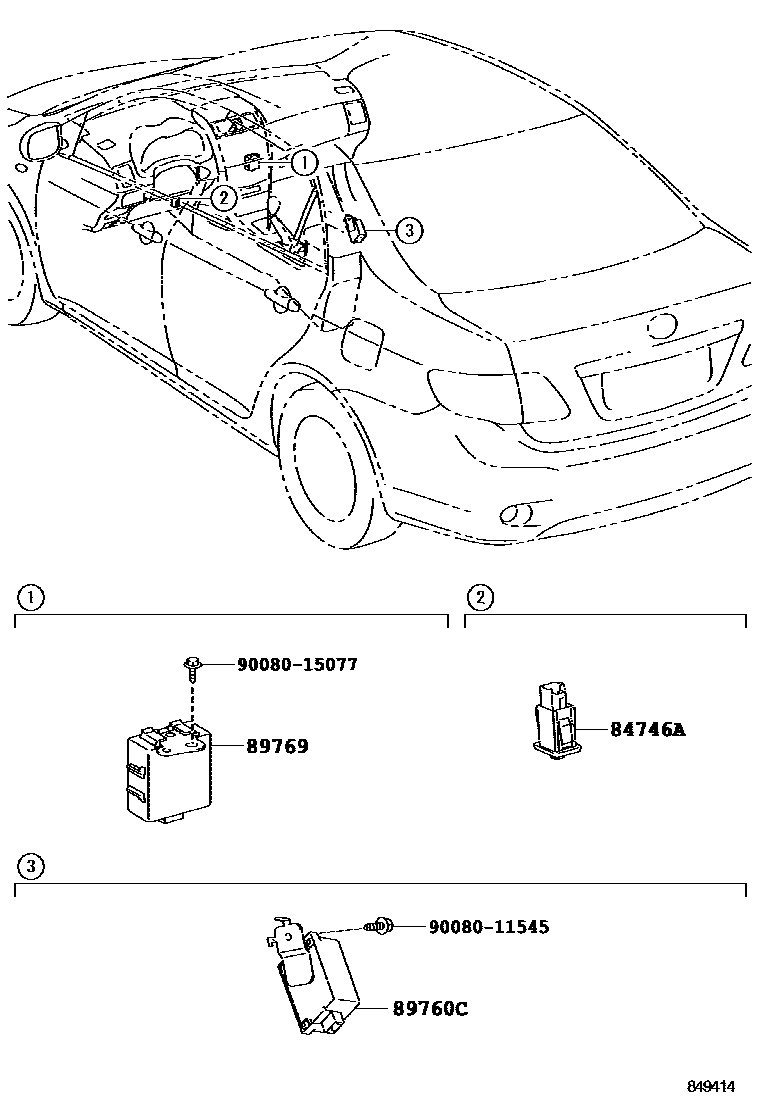 1
2
3

1
90080-15077
89769

2
84746A

3
90080-11545
89760C

849414