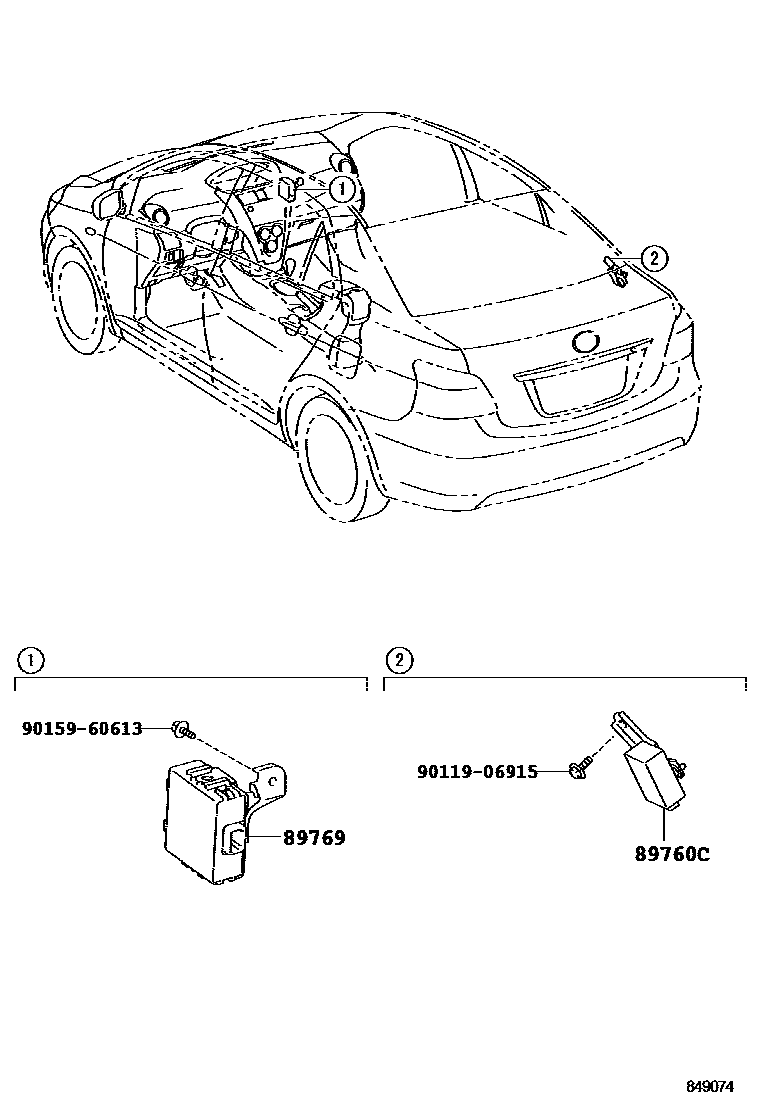 1

2

1

90159-60613

89769

2

90119-06915

89760C

849074