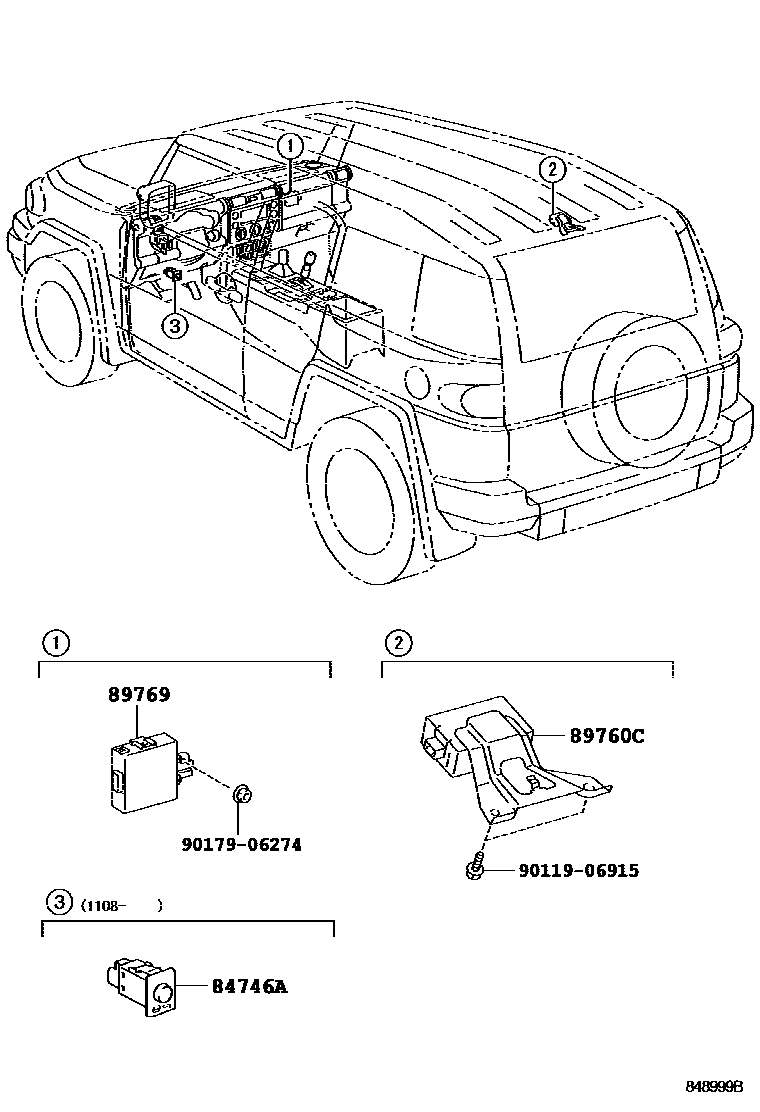 1

2

3

1

89769

90179-06274

2

89760C

90119-06915

3 (1108- )

84746A

848999B