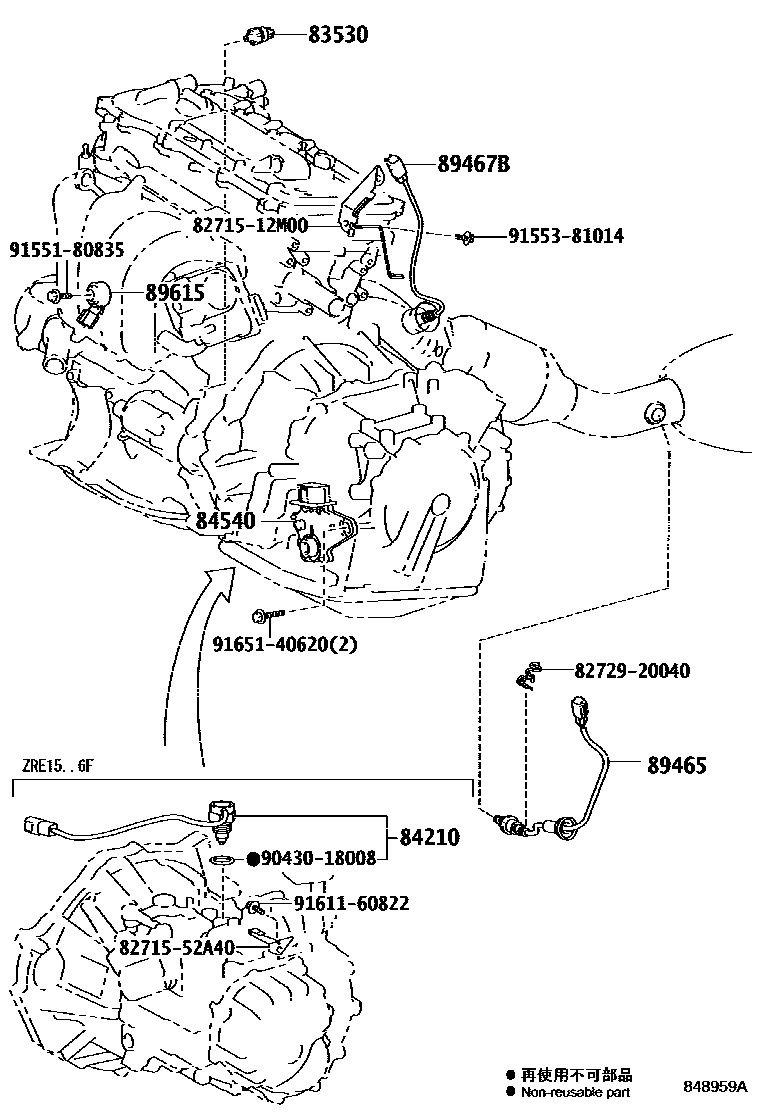 83530

89467B

82715-12M00

91553-81014

91551-80835

89615

84540

91651-40620(2)

82729-20040

89465

ZRE15..6F

84210

●90430-18008

91611-60822

82715-52A40

● 再使用不可部品
● Non-reusable part

848959A