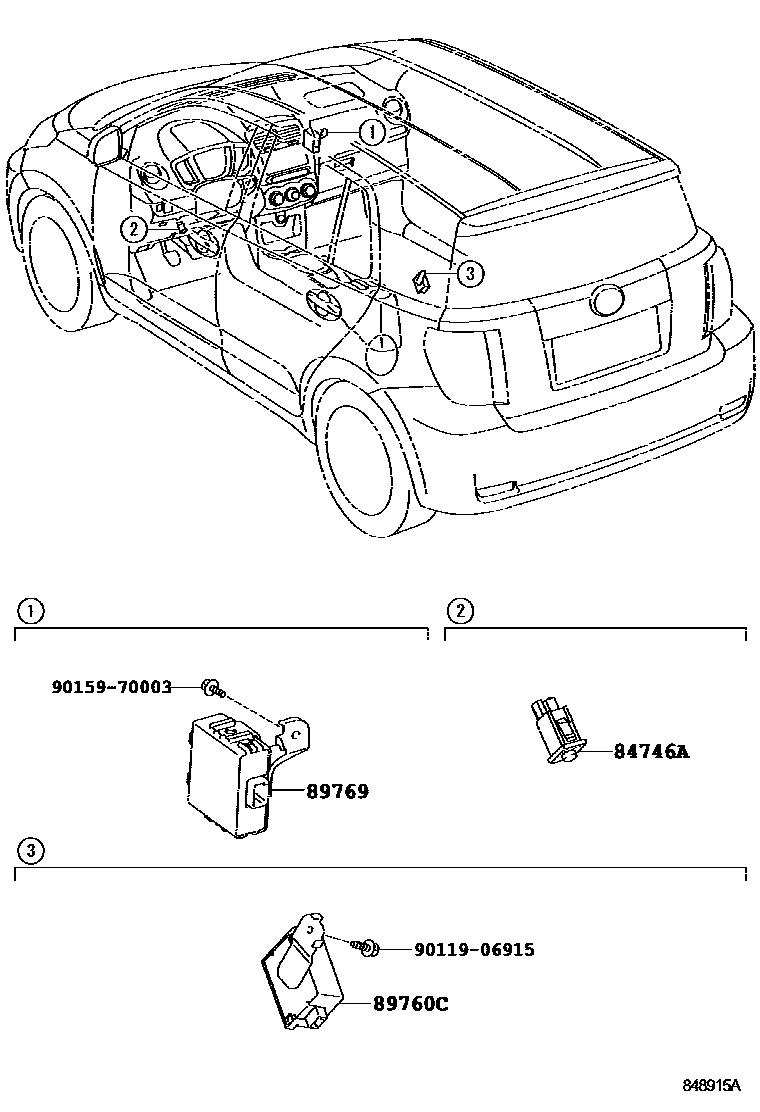 1
2
3
1
2
90159-70003
89769
84746A
3
90119-06915
89760C
848915A