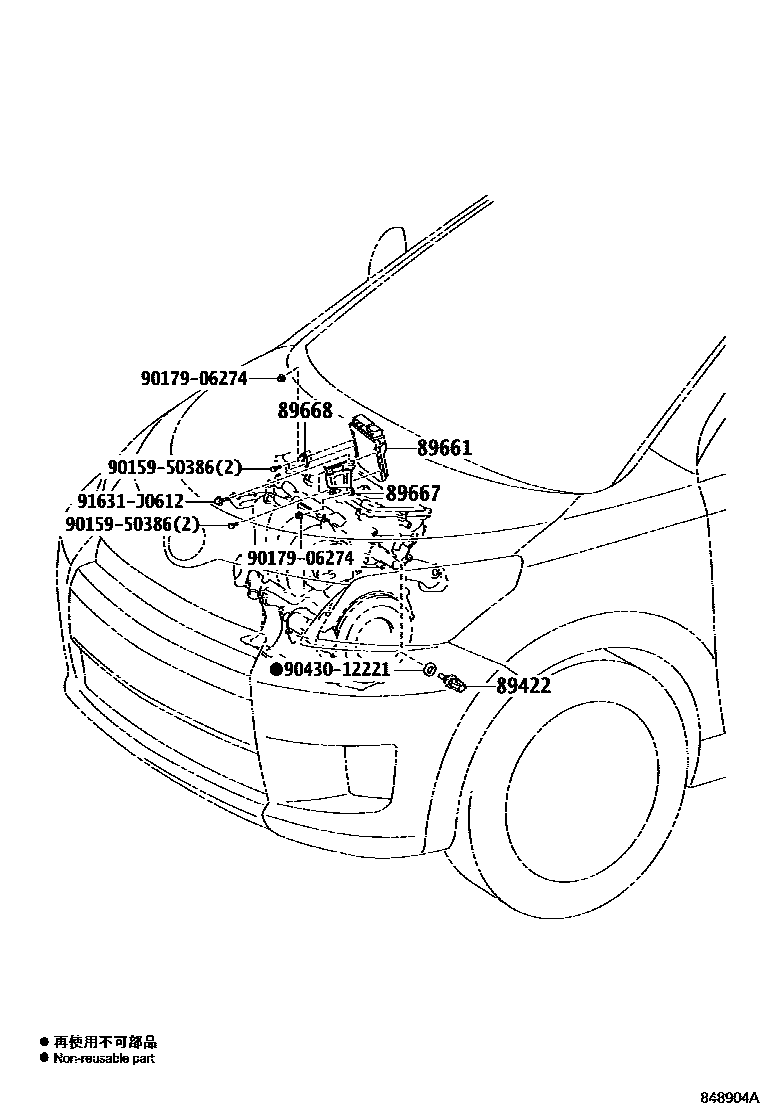 90179-06274
89668
89661
90159-50386(2)
91631-J0612
89667
90159-50386(2)
90179-06274
●90430-12221
89422

● 再使用不可部品
● Non-reusable part

848904A