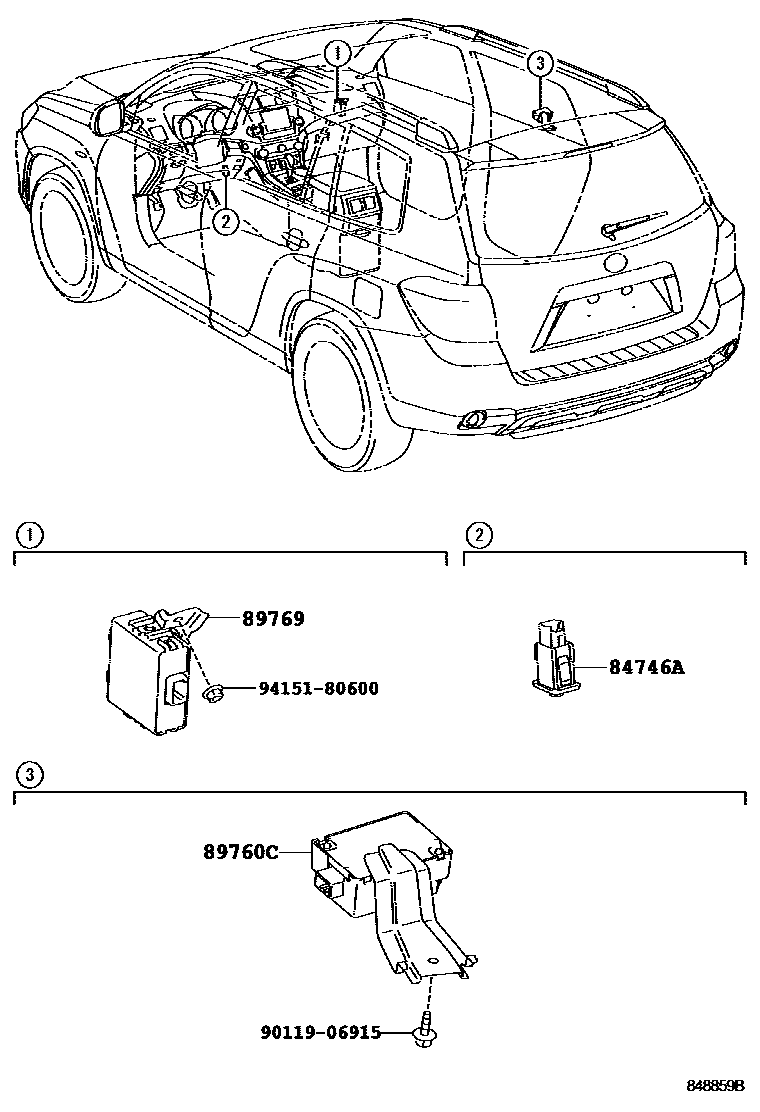 1

3

2

1

2

89769

94151-80600

84746A

3

89760C

90119-06915

848859B