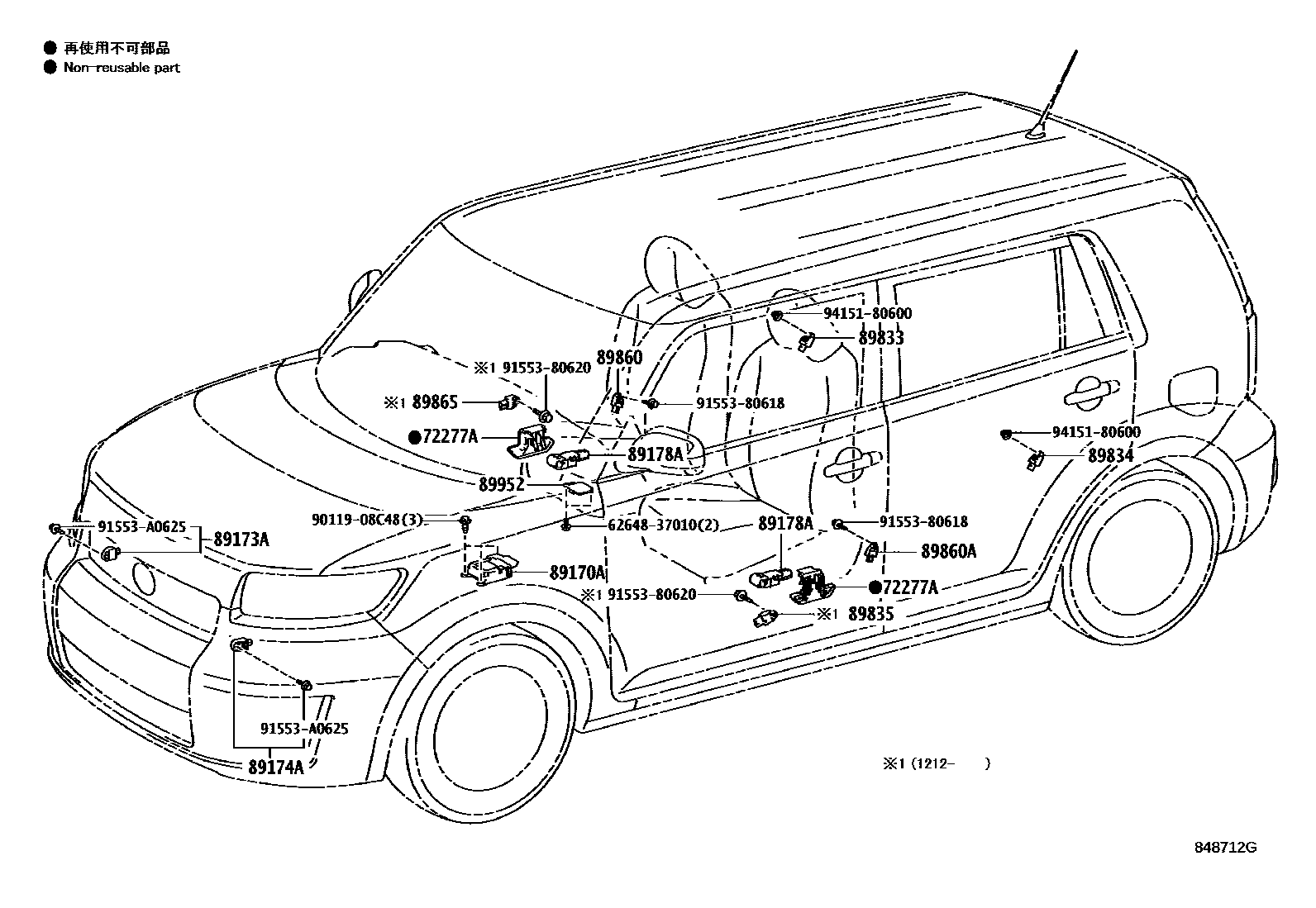 ● 再使用不可部品
● Non-reusable part

94151-80600
89833
※1 91553-80620
89860
※1 89865
91553-80618
●72277A
89178A
94151-80600
89834
89952
90119-08C48(3)
62648-37010(2)
89178A
91553-80618
91553-A0625
89173A
89860A
89170A
※1 91553-80620
●72277A
※1 89835
91553-A0625
89174A
※1 (1212- )
848712G