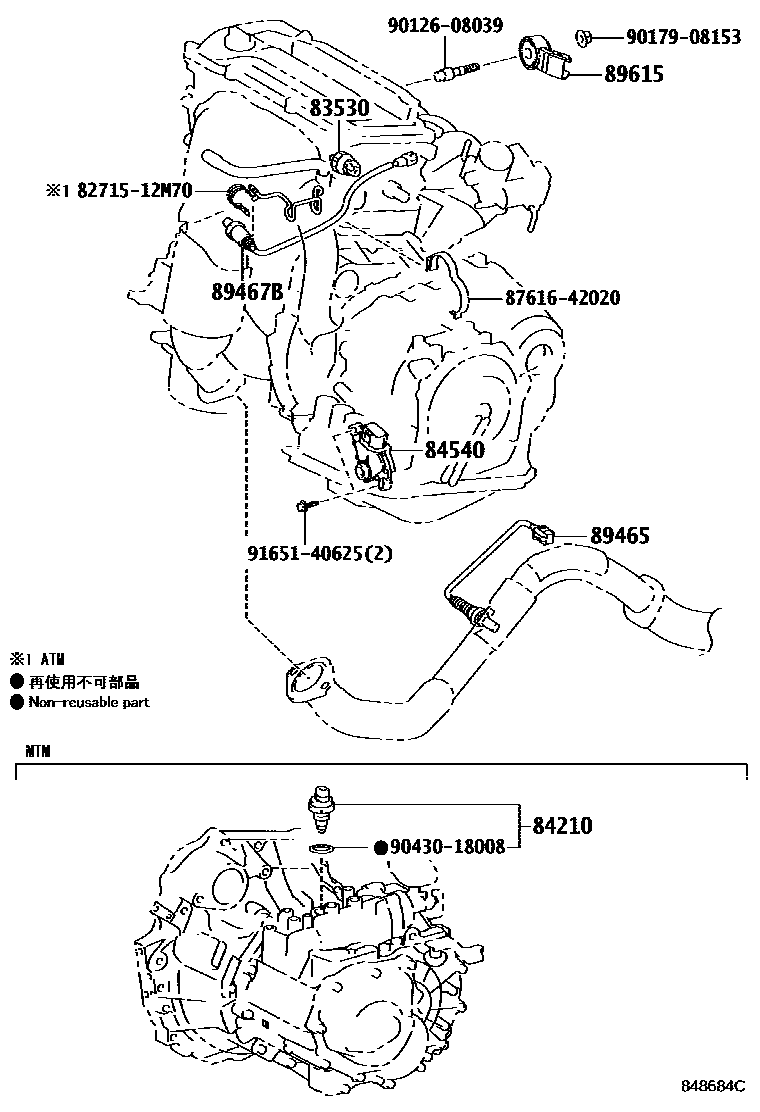 90126-08039
90179-08153
89615
83530
※1 82715-12M70
89467B
87616-42020
84540
91651-40625(2)
89465
※1 ATM
● 再使用不可部品
● Non-reusable part
MTM
84210
● 90430-18008
848684C