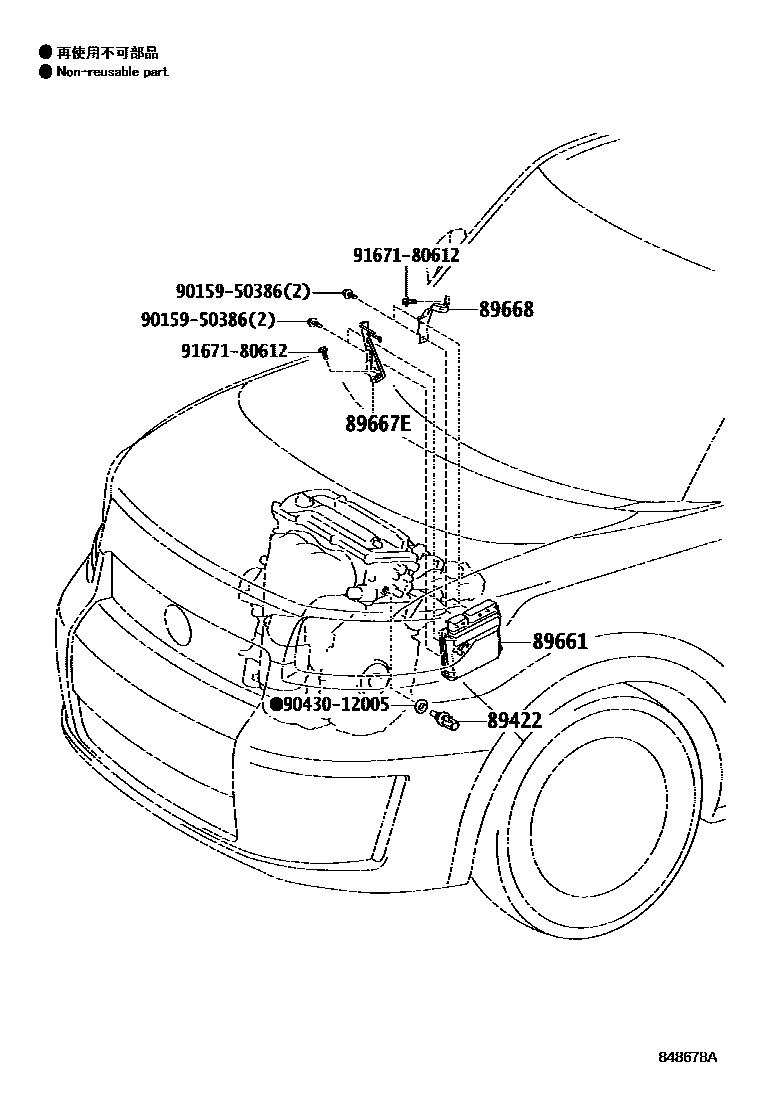 ● 再使用不可部品
● Non-reusable part

91671-80612
90159-50386(2)
89668
90159-50386(2)
91671-80612
89667E
89661
●90430-12005
89422

848678A