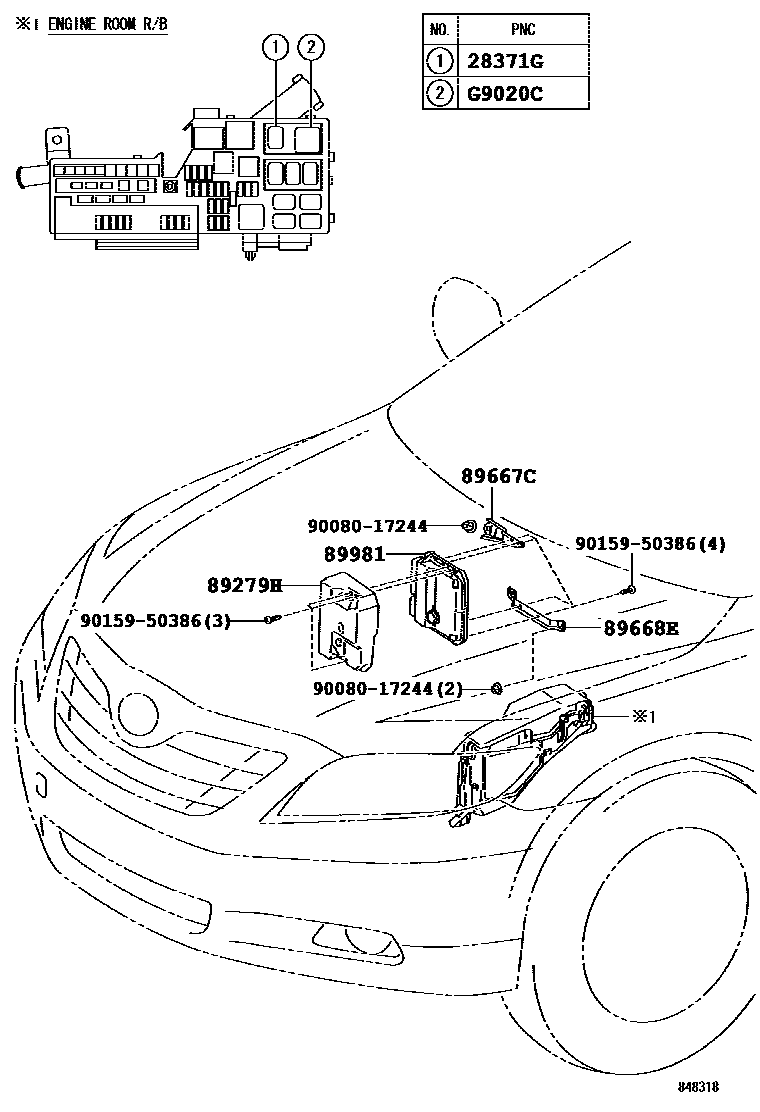 ※1 ENGINE ROOM R/B

| NO. | PNC |
|---|---|
| 1 | 28371G |
| 2 | G9020C |

1
2

89667C
90080-17244
89981
90159-50386(4)
89279H
90159-50386(3)
89668E
90080-17244(2)
※1

848318