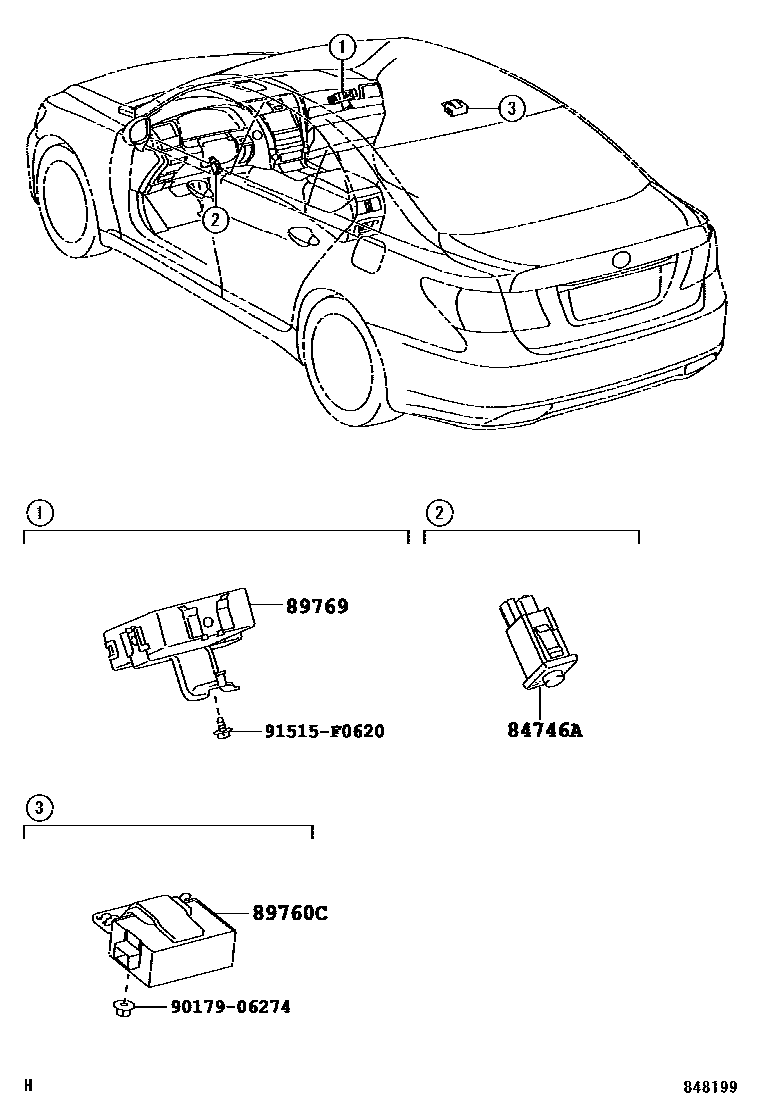 1
3
2

1
2

89769
91515-F0620
84746A

3

89760C
90179-06274

H
848199