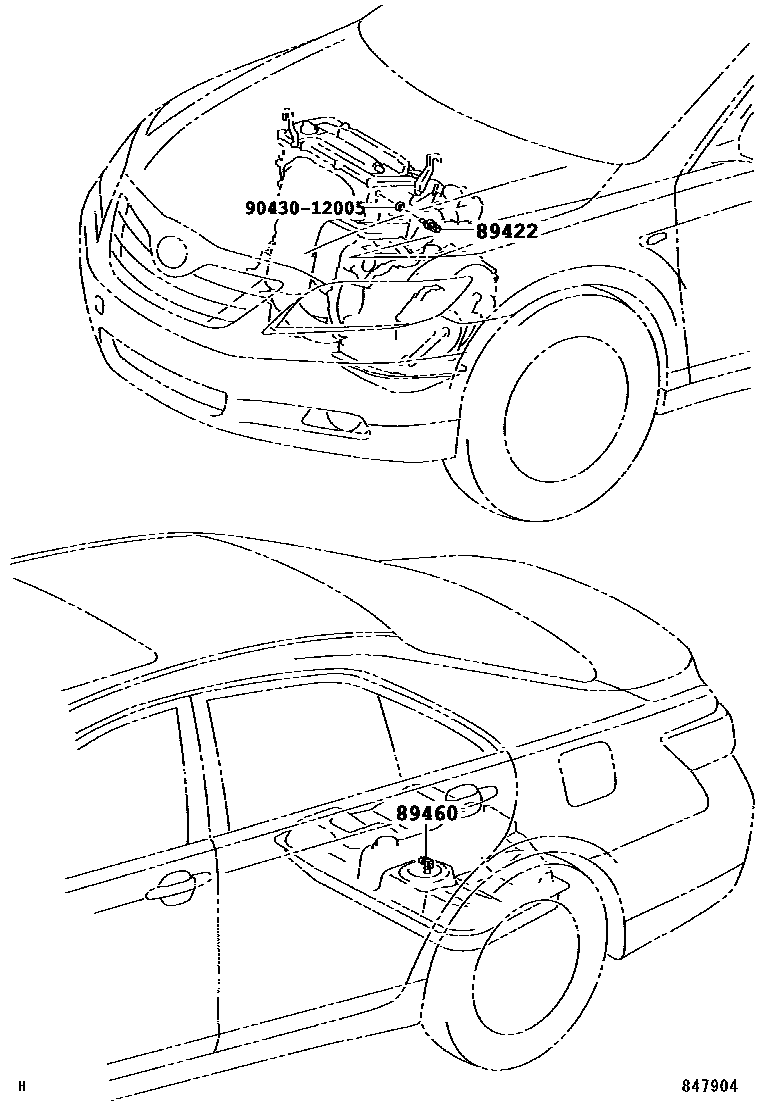 90430-12005
89422
89460
H
847904