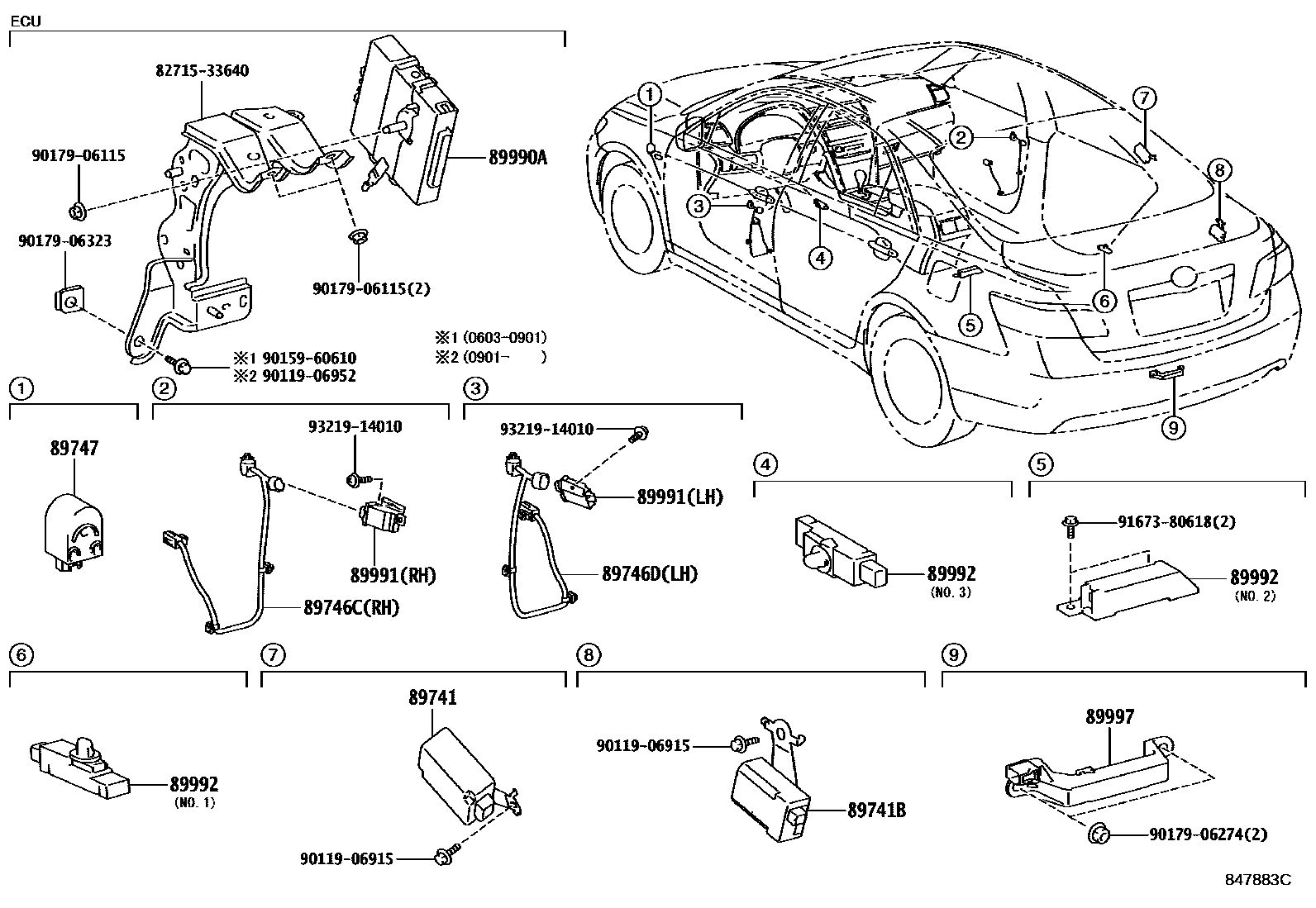 ECU

82715-33640

90179-06115

89990A

90179-06323

90179-06115(2)

※1 (0603-0901)
※2 (0901-    )

※1 90159-60610
※2 90119-06952

1 2 3 4 5 6 7 8 9

1

89747

2

93219-14010

89991(RH)

89746C(RH)

3

93219-14010

89991(LH)

89746D(LH)

4

89992
(NO. 3)

5

91673-80618(2)

89992
(NO. 2)

6

89992
(NO. 1)

7

89741

90119-06915

8

90119-06915

89741B

9

89997

90179-06274(2)

847883C