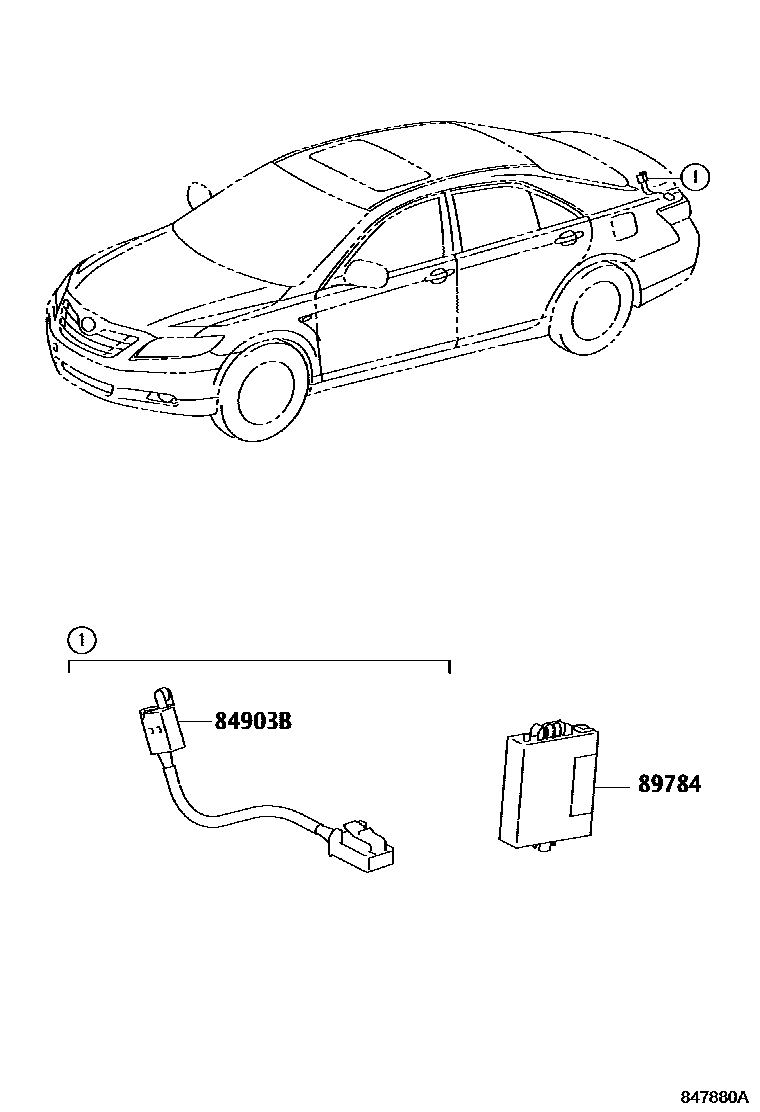 1

1

84903B

89784

847880A