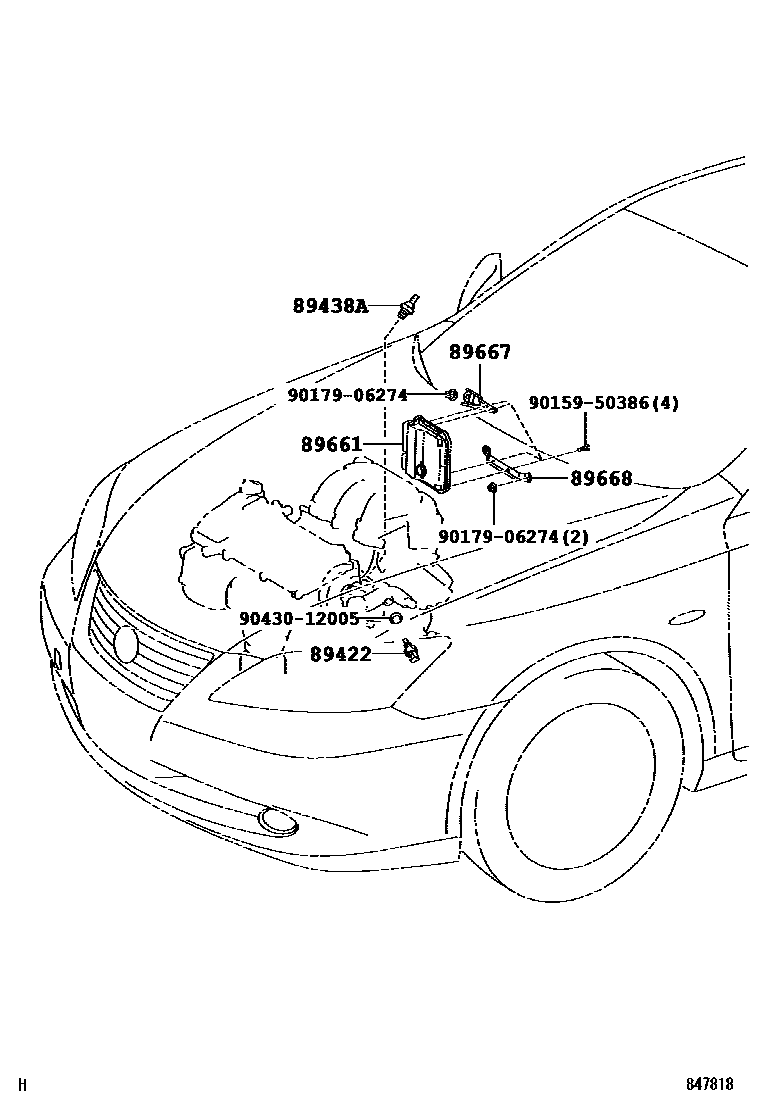 89438A

89667

90179-06274

90159-50386(4)

89661

89668

90179-06274(2)

90430-12005

89422

H

847818