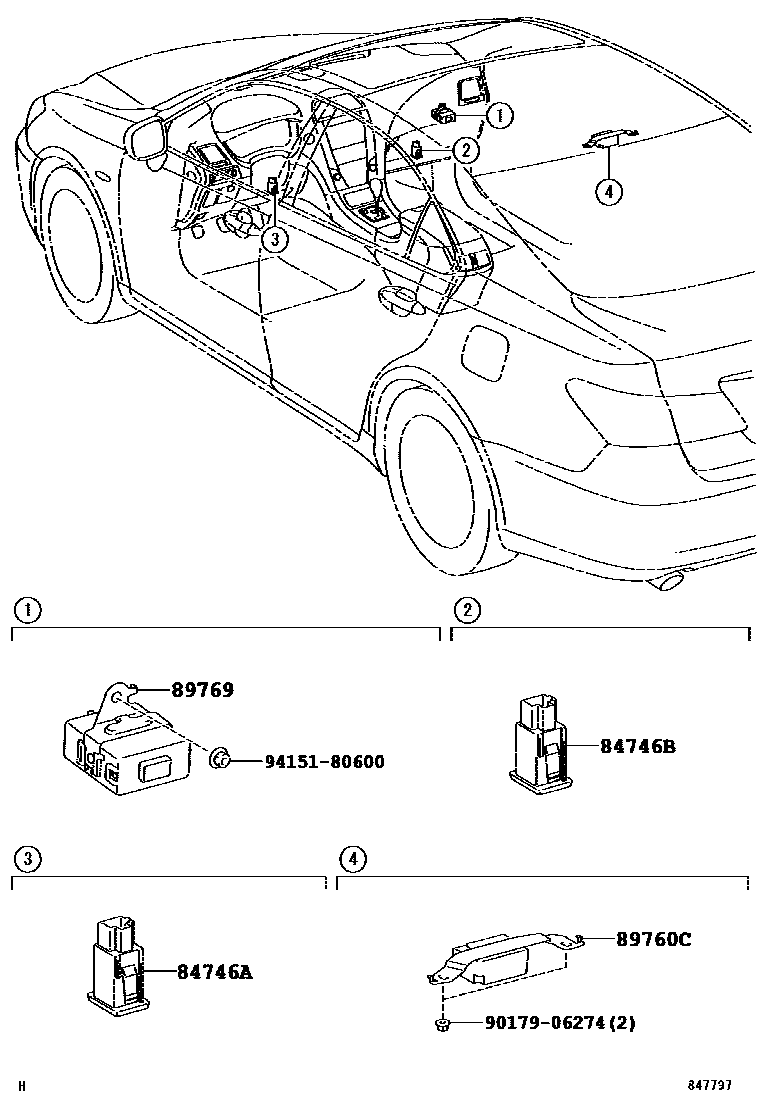 1
2
3
4

1
89769
94151-80600

2
84746B

3
84746A

4
89760C
90179-06274(2)

H
847797