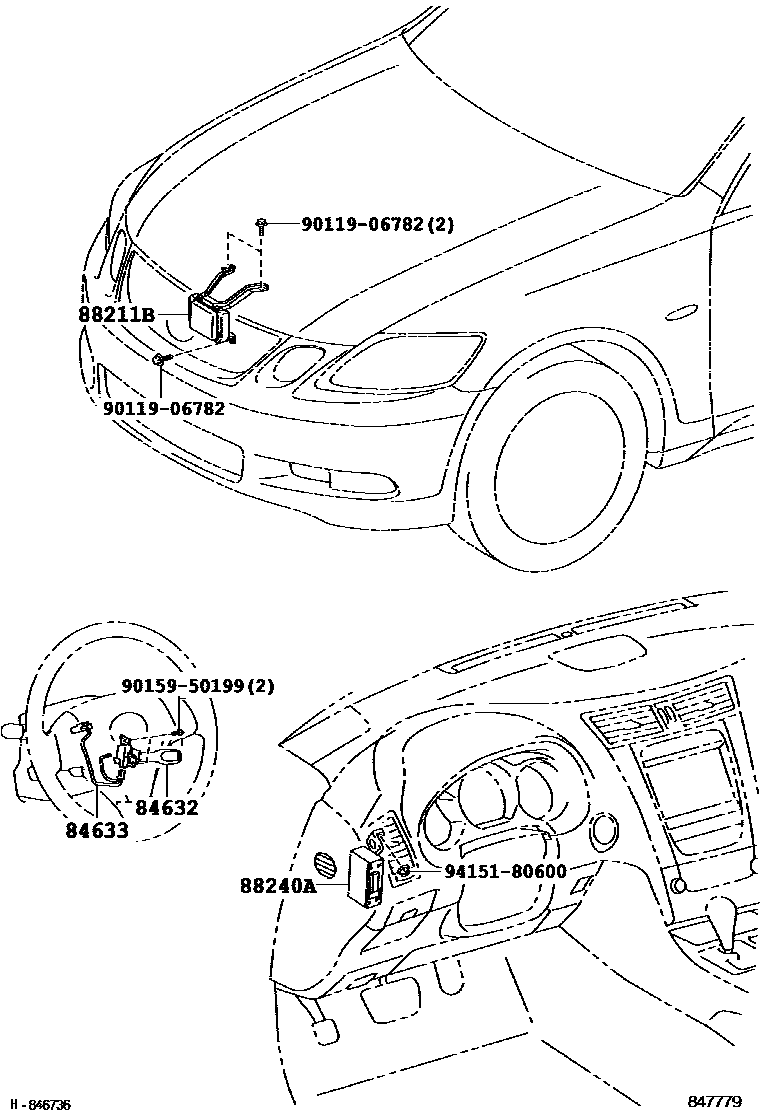 90119-06782(2)
88211B
90119-06782
90159-50199(2)
84632
84633
88240A
94151-80600
H-846736
847779