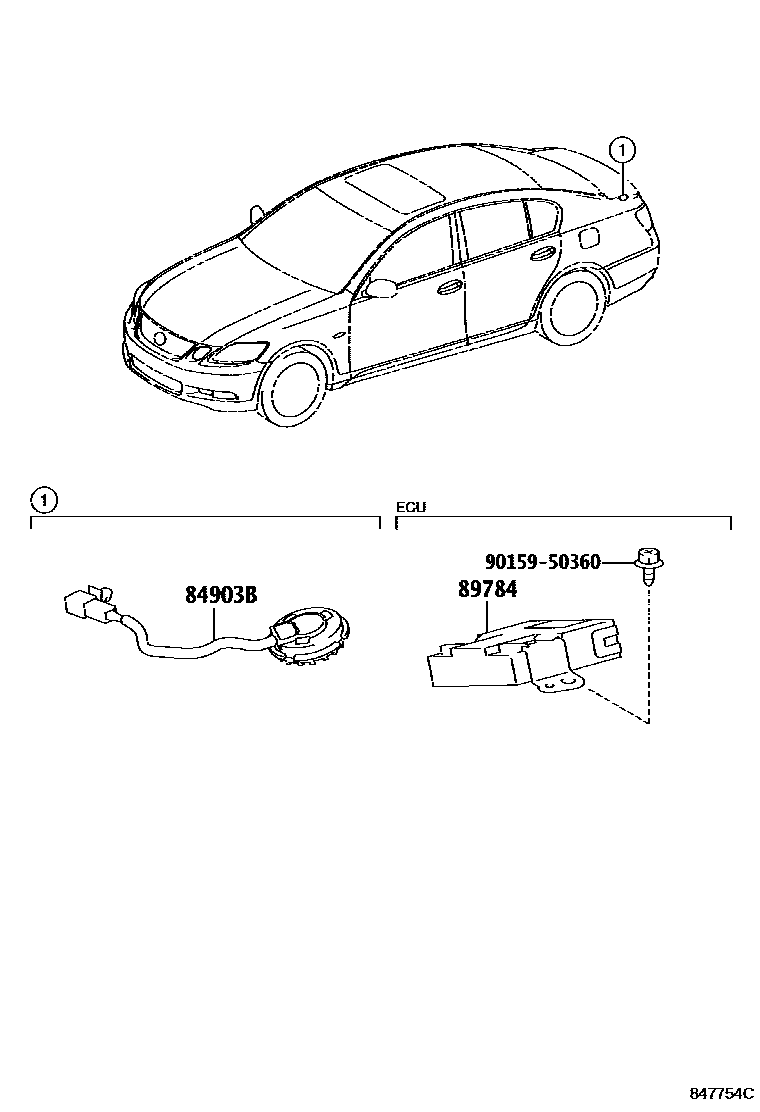 1

1

84903B

ECU

90159-50360

89784

847754C