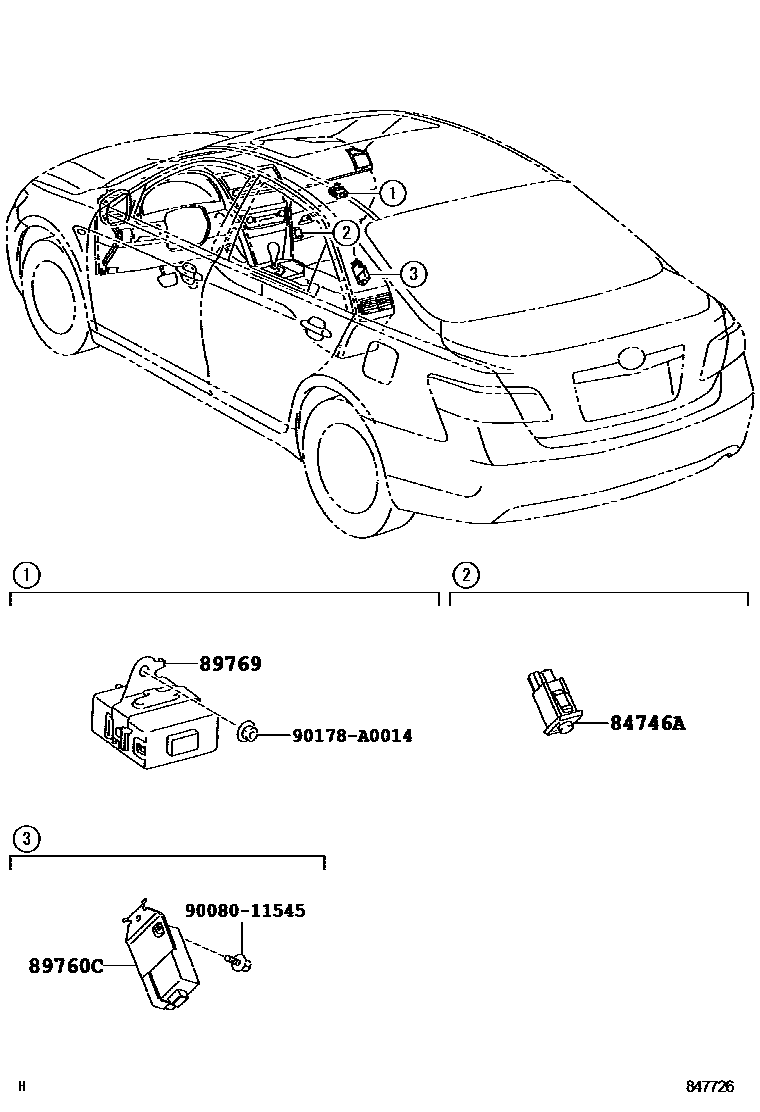 1
2
3

1
89769
90178-A0014

2
84746A

3
90080-11545
89760C

H
847726