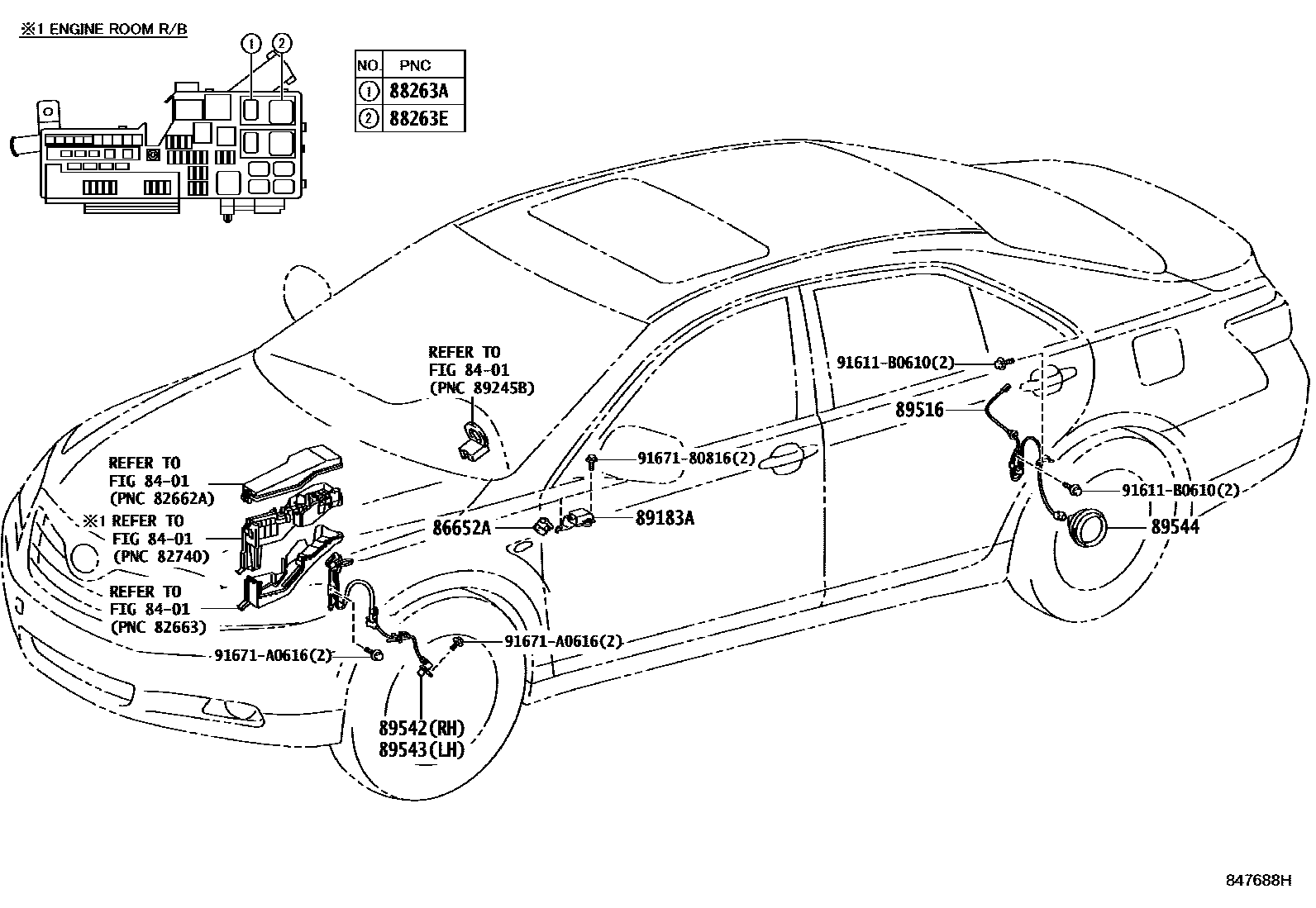 ※1 ENGINE ROOM R/B

①

②

| NO. | PNC |
|---|---|
| ① | 88263A |
| ② | 88263E |

REFER TO
FIG 84-01
(PNC 89245B)

REFER TO
FIG 84-01
(PNC 82662A)

※1 REFER TO
FIG 84-01
(PNC 82740)

REFER TO
FIG 84-01
(PNC 82663)

91671-A0616(2)

91671-A0616(2)

89542(RH)
89543(LH)

86652A

91671-80816(2)

89183A

91611-B0610(2)

89516

91611-B0610(2)

89544

847688H