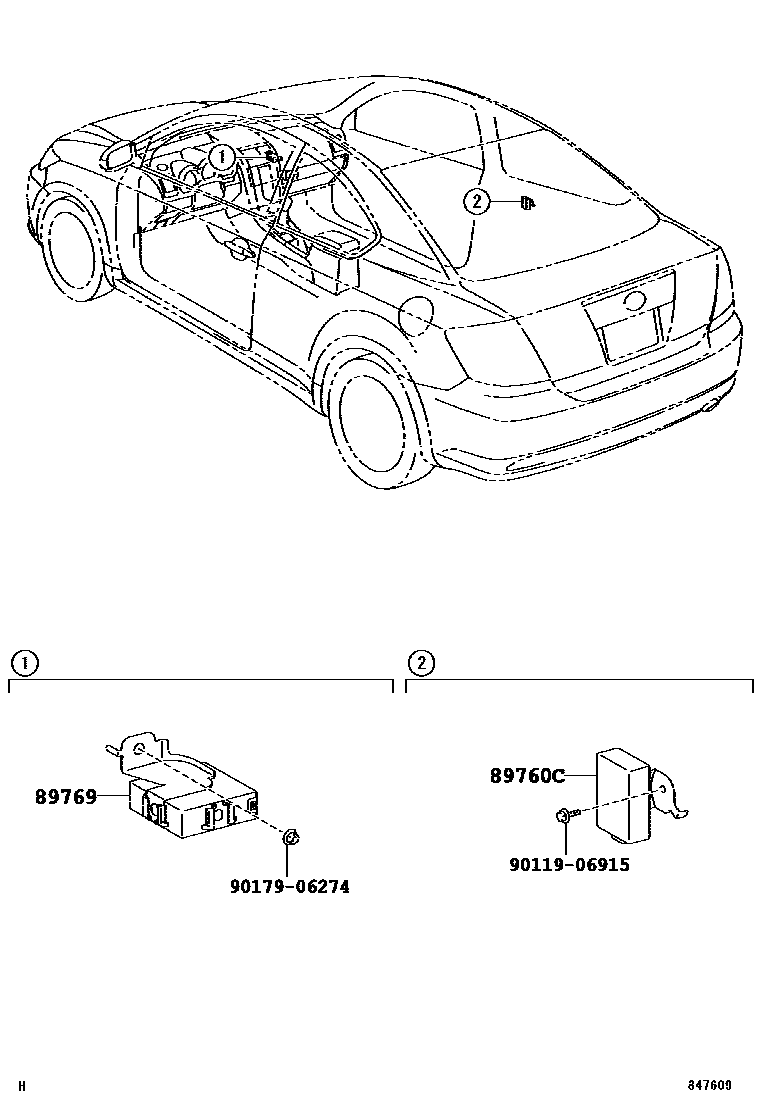 1

2

1

2

89769

90179-06274

89760C

90119-06915

H

847609