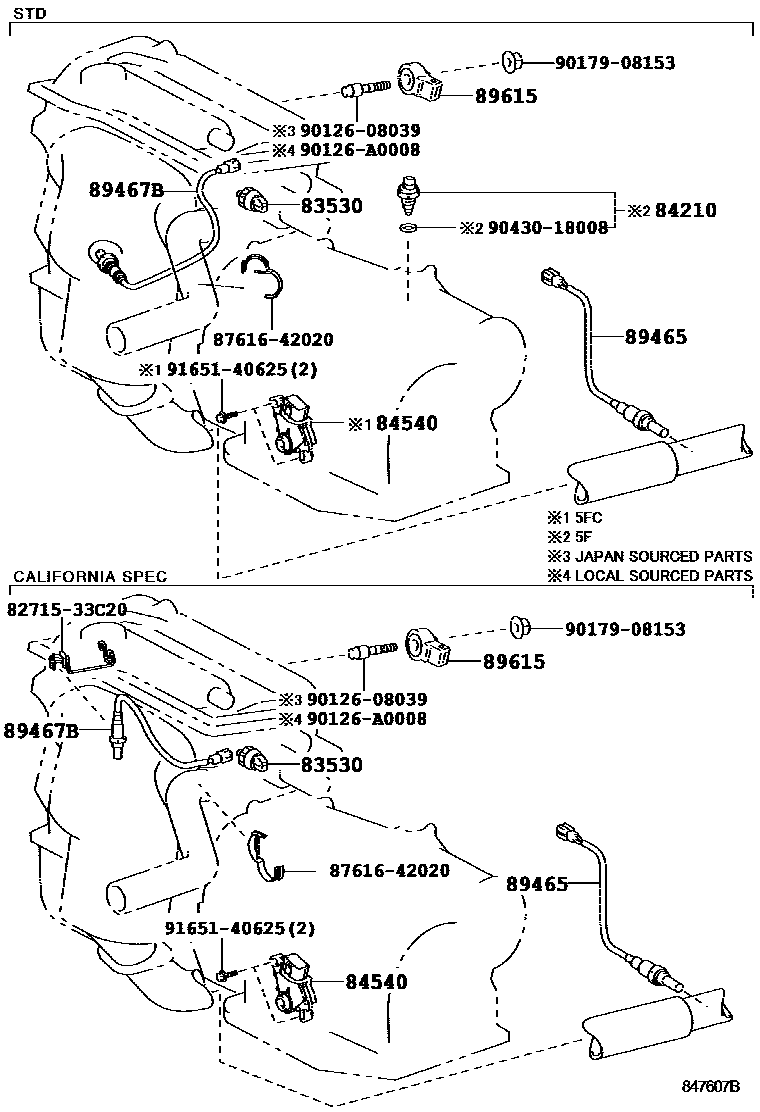 STD

90179-08153
89615
※3 90126-08039
※4 90126-A0008
89467B
83530
※2 84210
※2 90430-18008
87616-42020
89465
※1 91651-40625(2)
※1 84540

※1 5FC
※2 5F
※3 JAPAN SOURCED PARTS
※4 LOCAL SOURCED PARTS

CALIFORNIA SPEC

82715-33C20
90179-08153
89615
※3 90126-08039
※4 90126-A0008
89467B
83530
87616-42020
89465
91651-40625(2)
84540

847607B