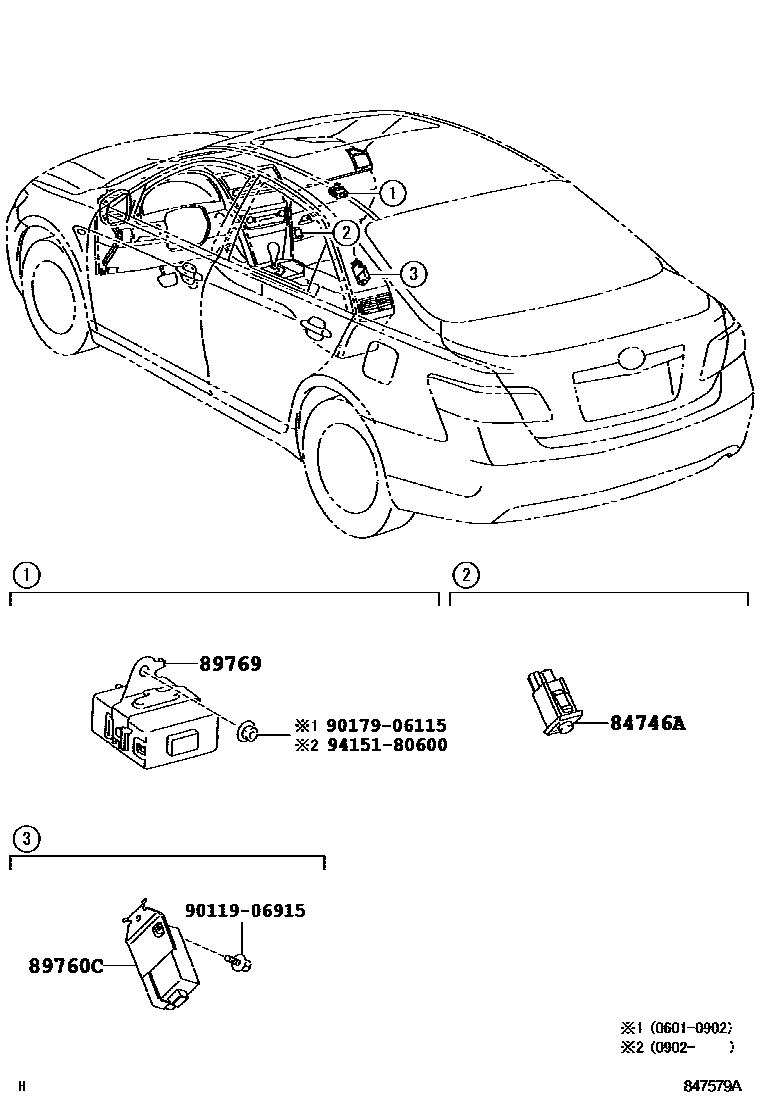 1
2
3

1

2

89769

※1 90179-06115
※2 94151-80600

84746A

3

90119-06915

89760C

※1 (0601-0902)
※2 (0902- )

H

847579A