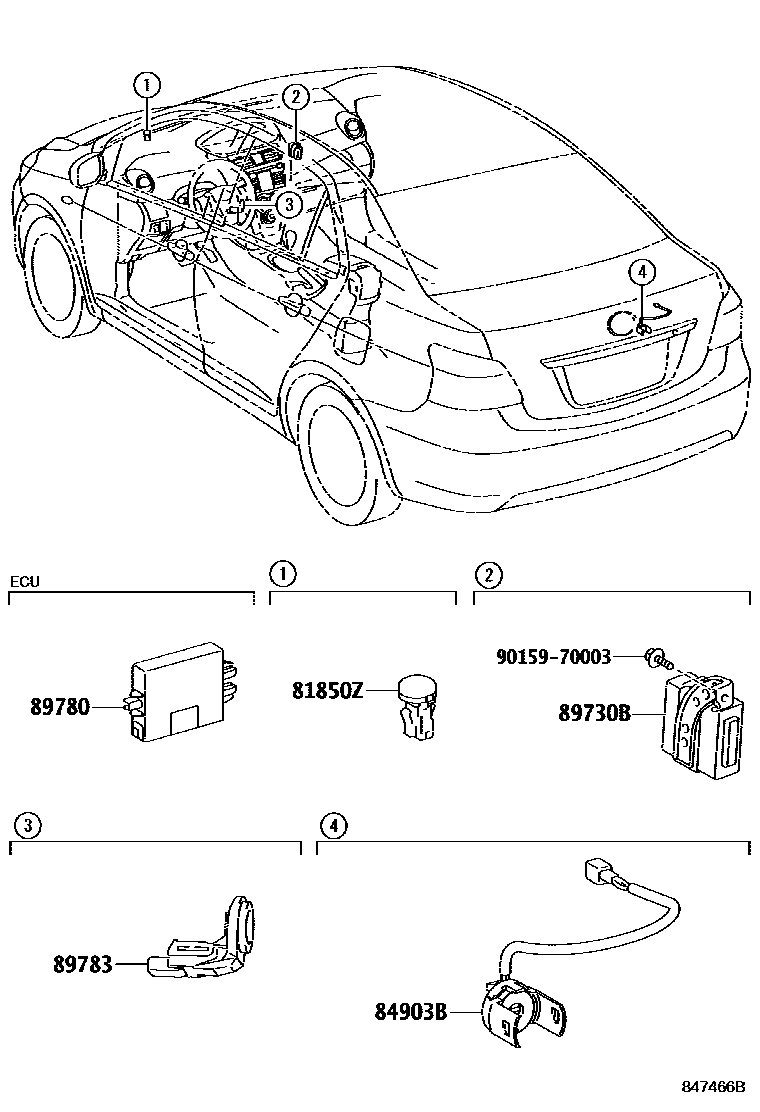 1
2
3
4

ECU
89780

1
81850Z

2
90159-70003
89730B

3
89783

4
84903B

847466B