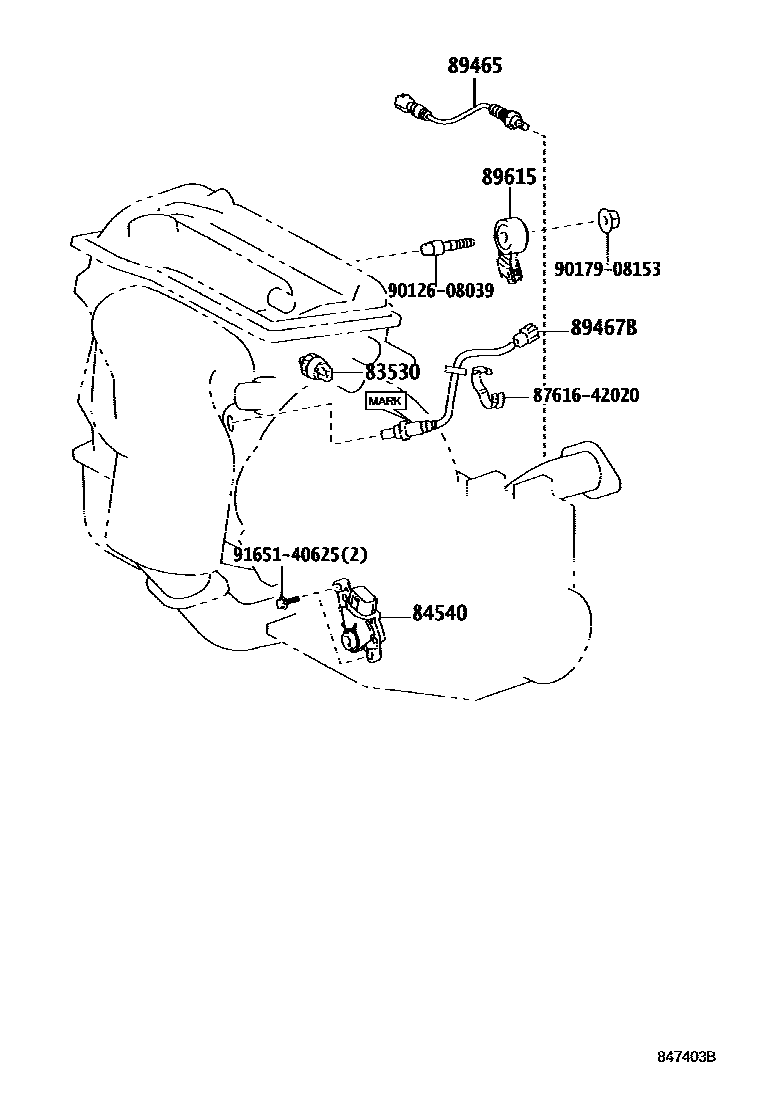 89465

89615

90179-08153

90126-08039

89467B

83530

MARK

87616-42020

91651-40625(2)

84540

847403B