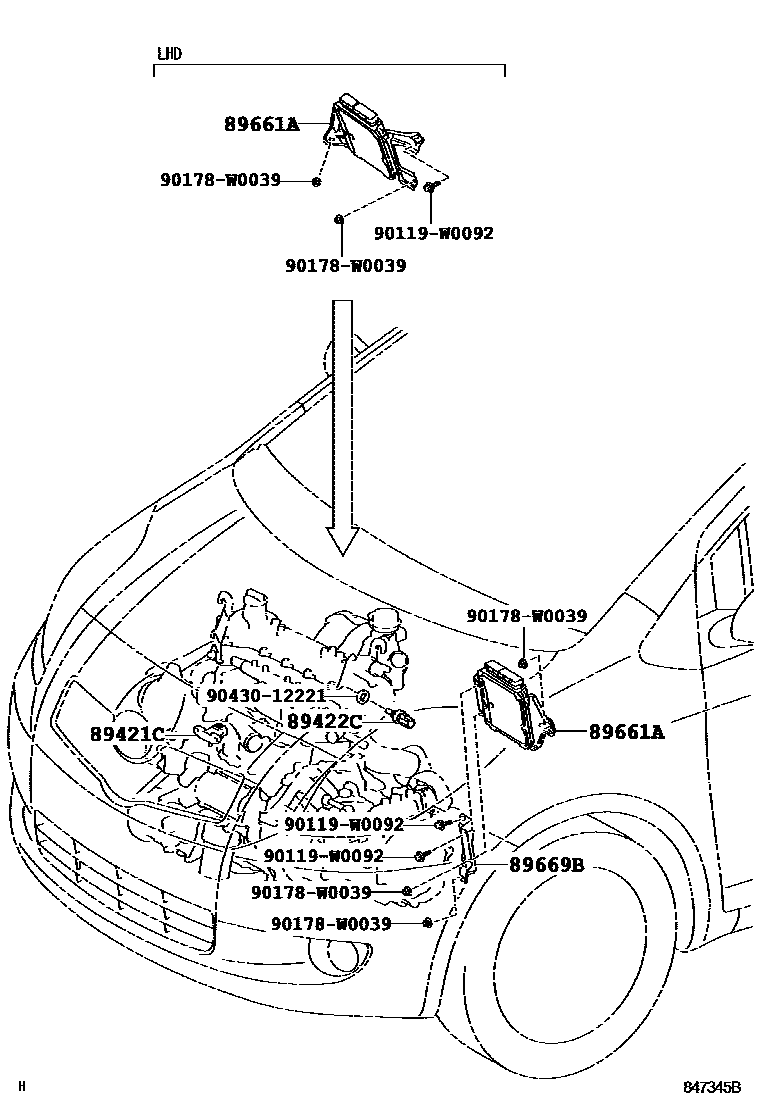 LHD

89661A
90178-W0039
90119-W0092
90178-W0039

90178-W0039
90430-12221
89421C
89422C
89661A
90119-W0092
90119-W0092
89669B
90178-W0039
90178-W0039

H
847345B