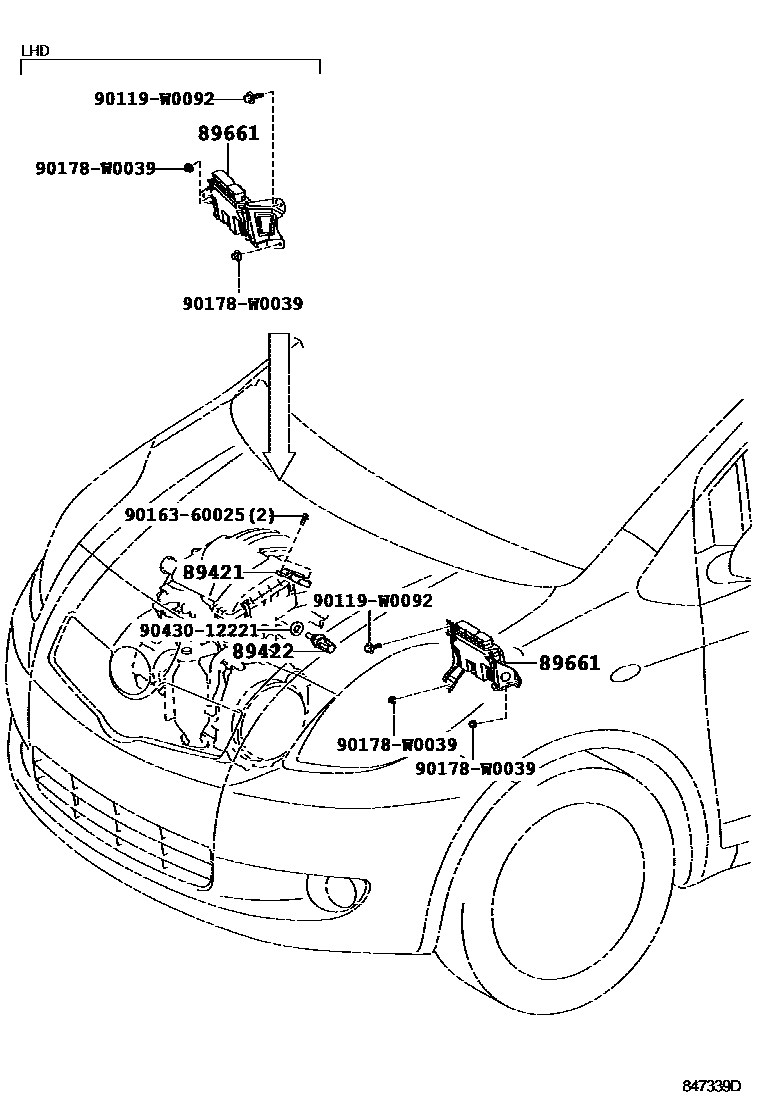 LHD

90119-W0092

89661

90178-W0039

90178-W0039

90163-60025(2)

89421

90119-W0092

90430-12221

89422

89661

90178-W0039

90178-W0039

847339D