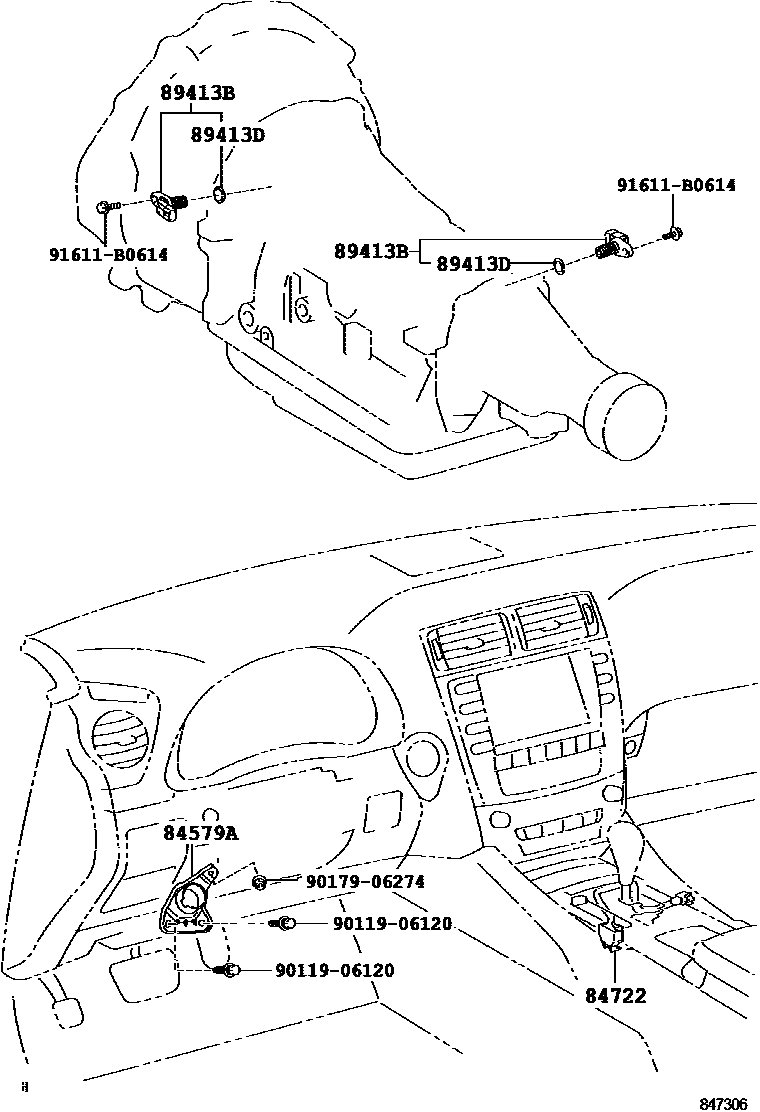 89413B
89413D
91611-B0614
91611-B0614
89413B
89413D
84579A
90179-06274
90119-06120
90119-06120
84722
847306