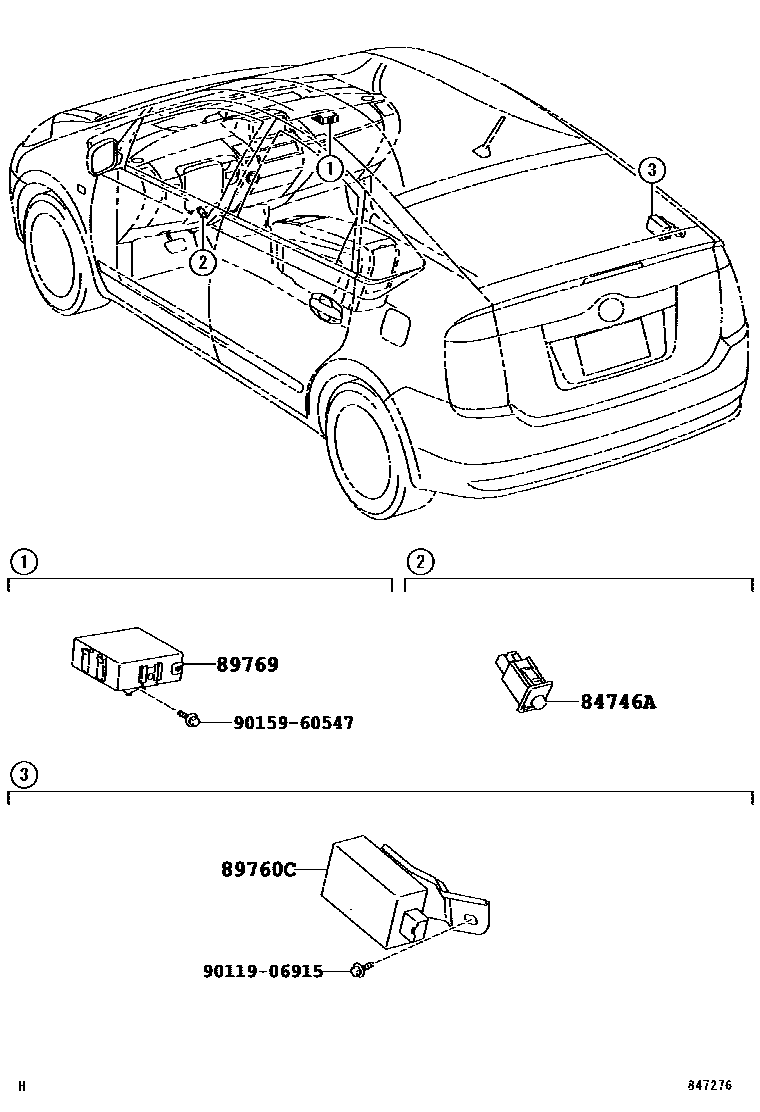 1
2
3

1
89769
90159-60547

2
84746A

3
89760C
90119-06915

H
847276