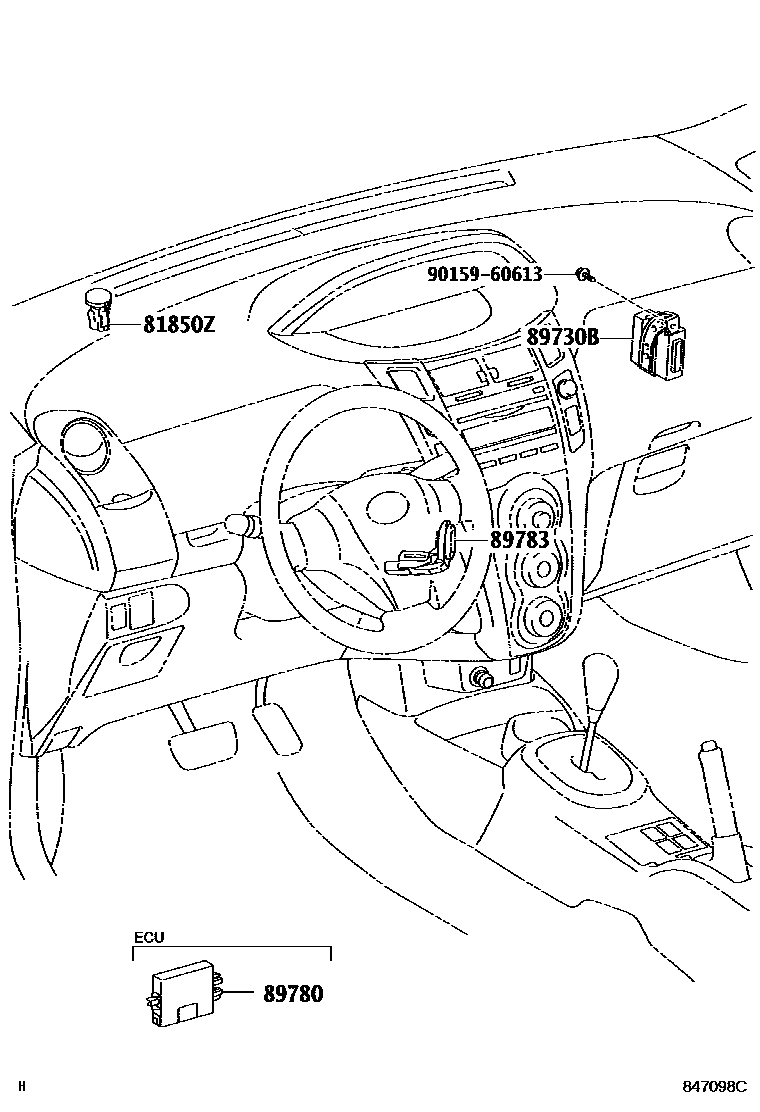 90159-60613

81850Z

89730B

89783

ECU

89780

H

847098C