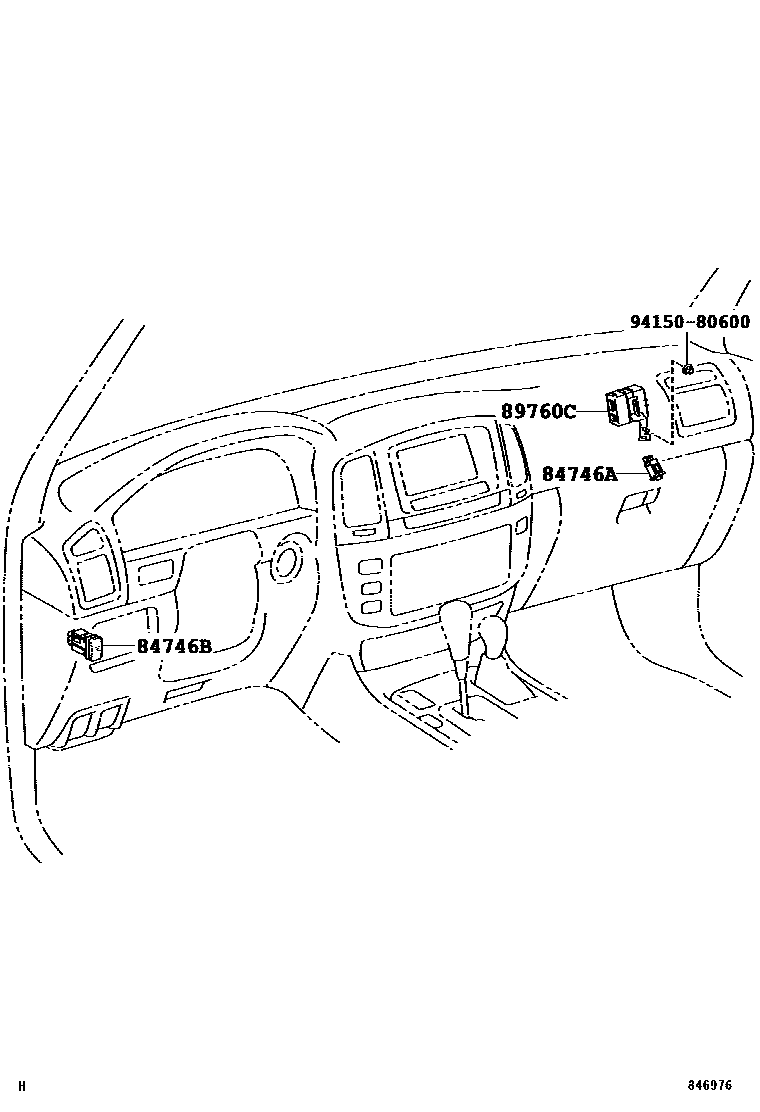 94150-80600

89760C

84746A

84746B

H

846976