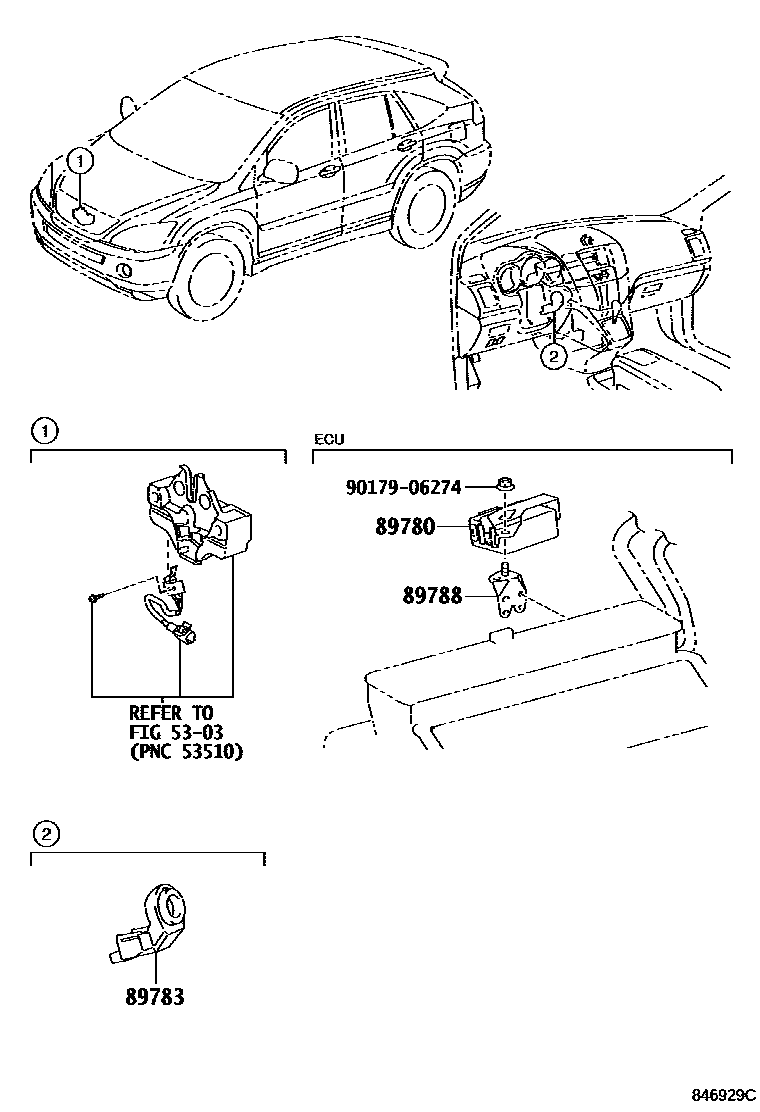 1

2

1

REFER TO FIG 53-03 (PNC 53510)

ECU

90179-06274

89780

89788

2

89783

846929C