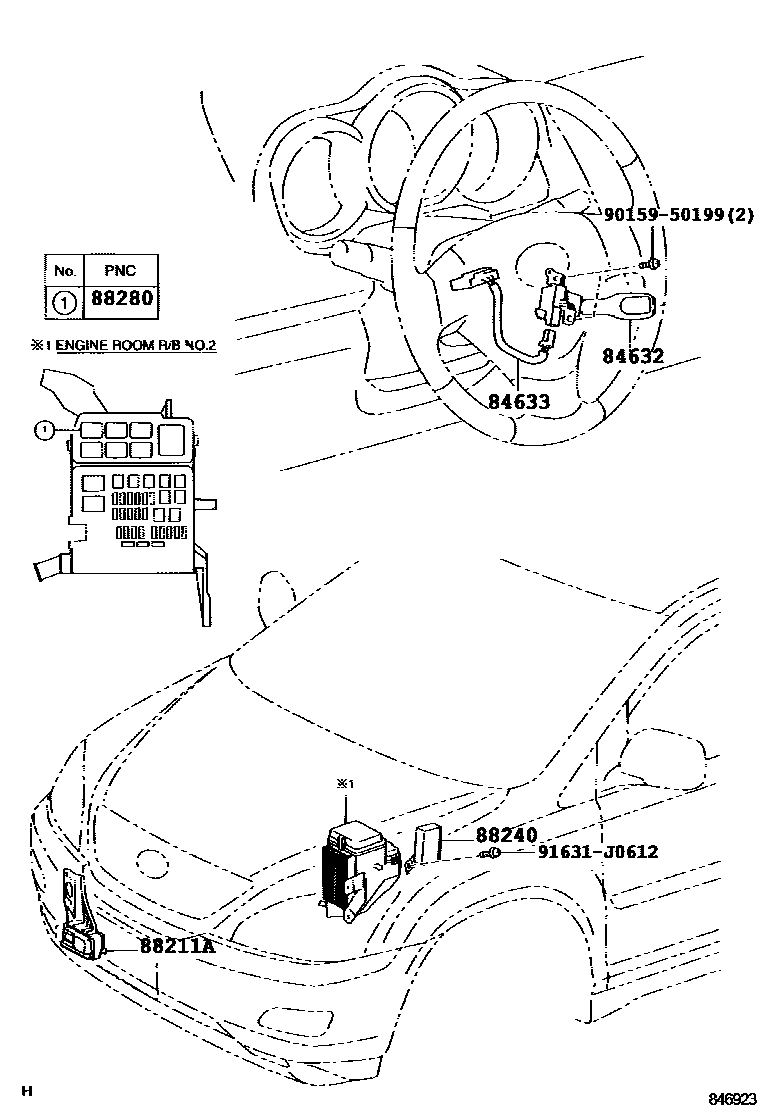 90159-50199(2)

| No. | PNC |
|---|---|
| 1 | 88280 |

※1 ENGINE ROOM R/B NO.2

1

84632

84633

※1

88240

91631-J0612

88211A

H

846923