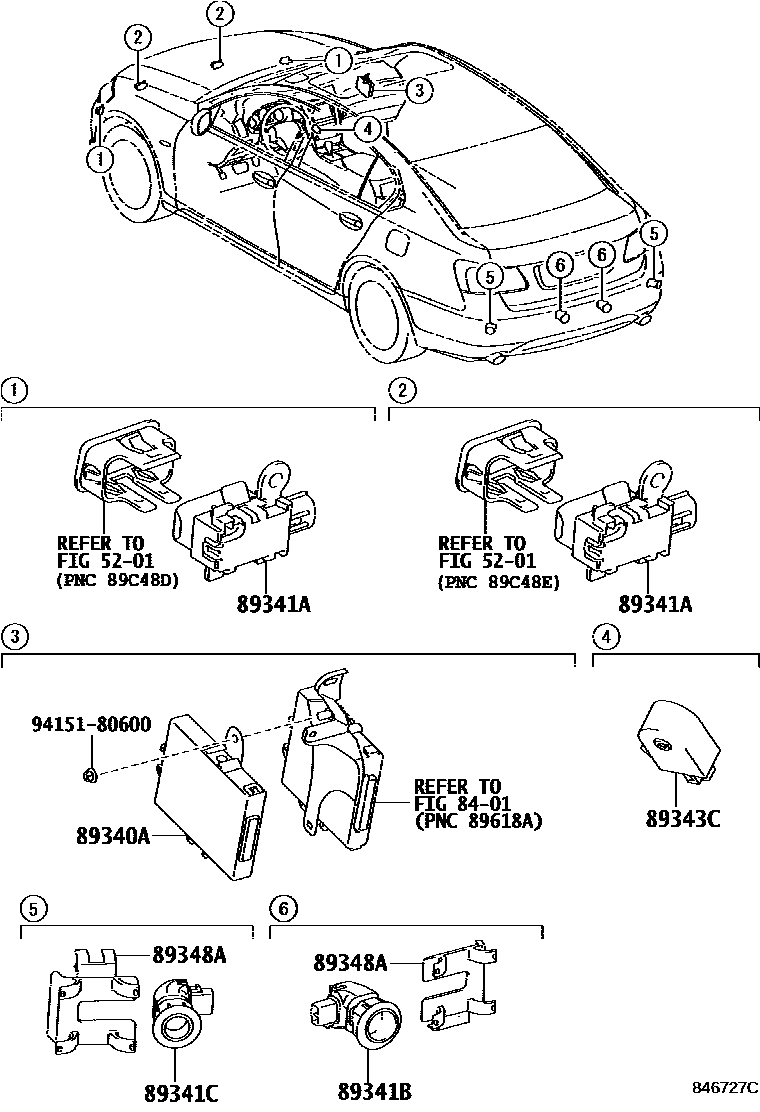 2
2
1
3
4
1
5
6
6
5

1
REFER TO
FIG 52-01
(PNC 89C48D)
89341A

2
REFER TO
FIG 52-01
(PNC 89C48E)
89341A

3
94151-80600
89340A
REFER TO
FIG 84-01
(PNC 89618A)

4
89343C

5
89348A
89341C

6
89348A
89341B

846727C