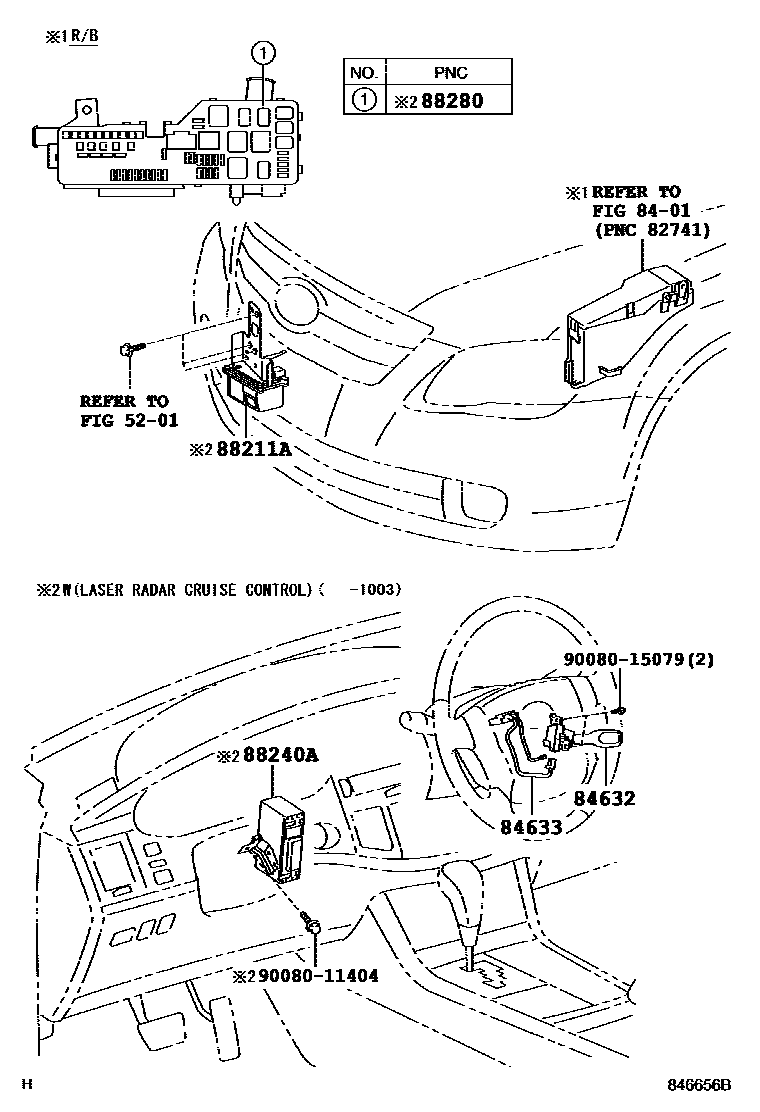 ※1 R/B

①

| NO. | PNC |
|---|---|
| ① | ※2 88280 |

※1 REFER TO FIG 84-01 (PNC 82741)

REFER TO FIG 52-01

※2 88211A

※2 W(LASER RADAR CRUISE CONTROL) (   -1003)

90080-15079(2)

※2 88240A

84632

84633

※2 90080-11404

H

846656B