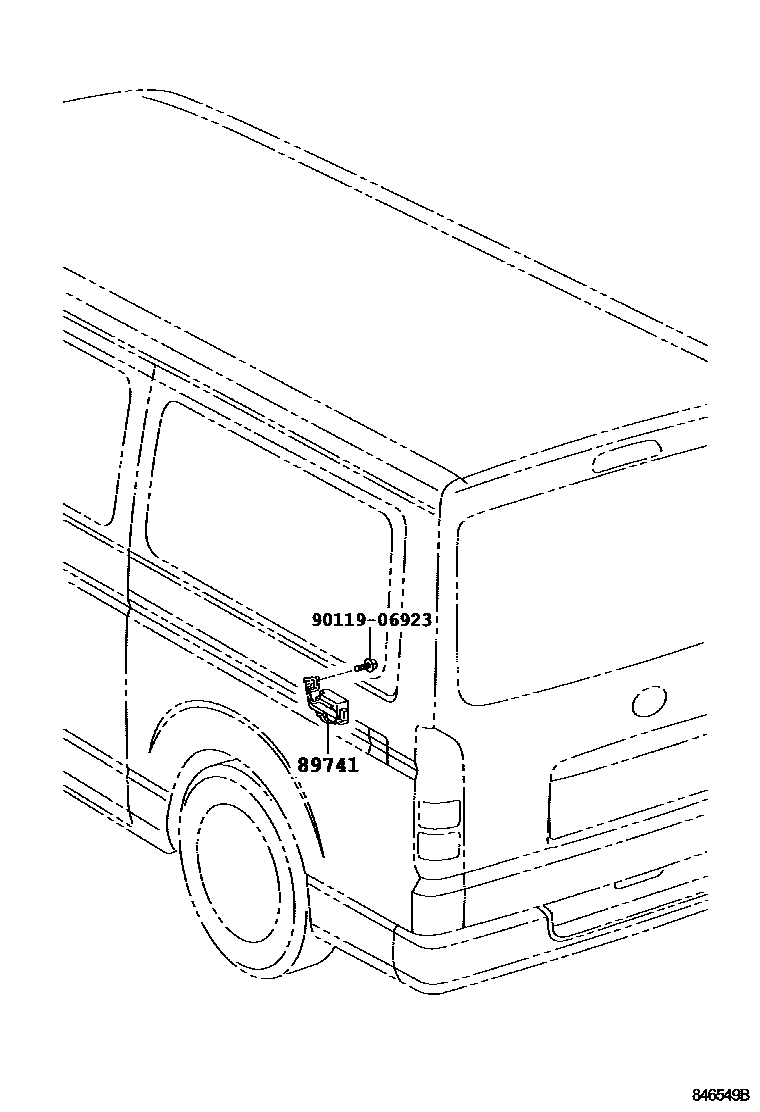 90119-06923

89741

846549B