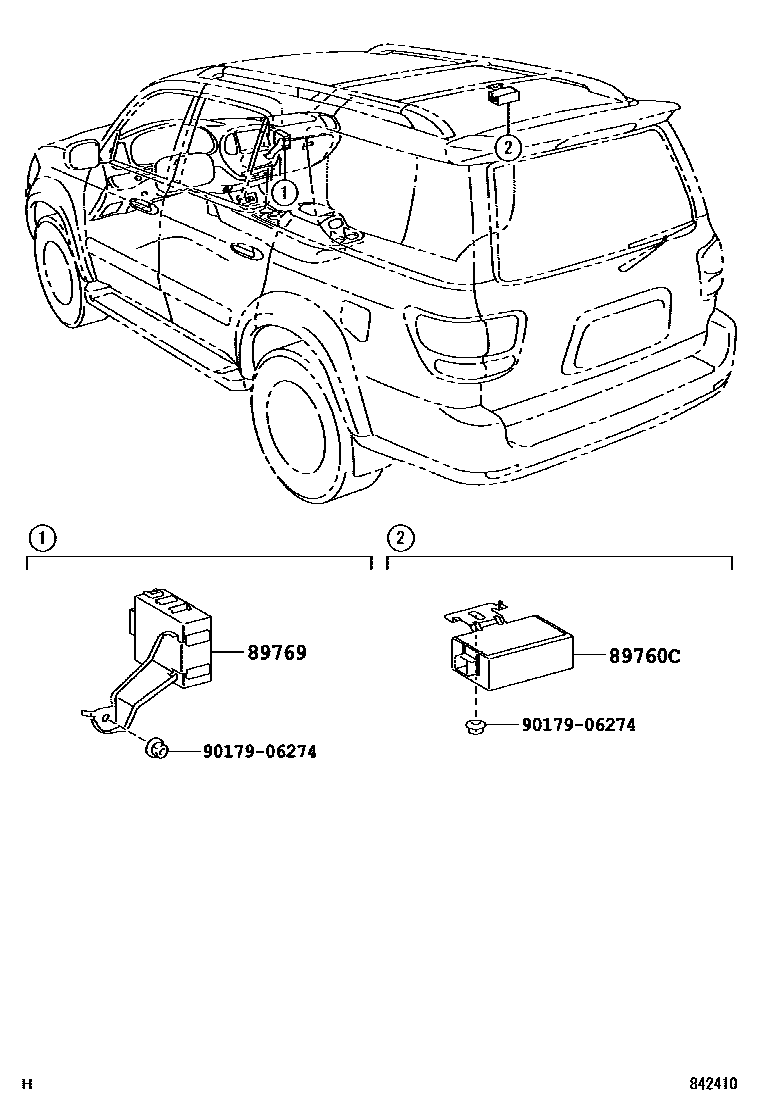 1

2

1

89769

90179-06274

2

89760C

90179-06274

H

842410