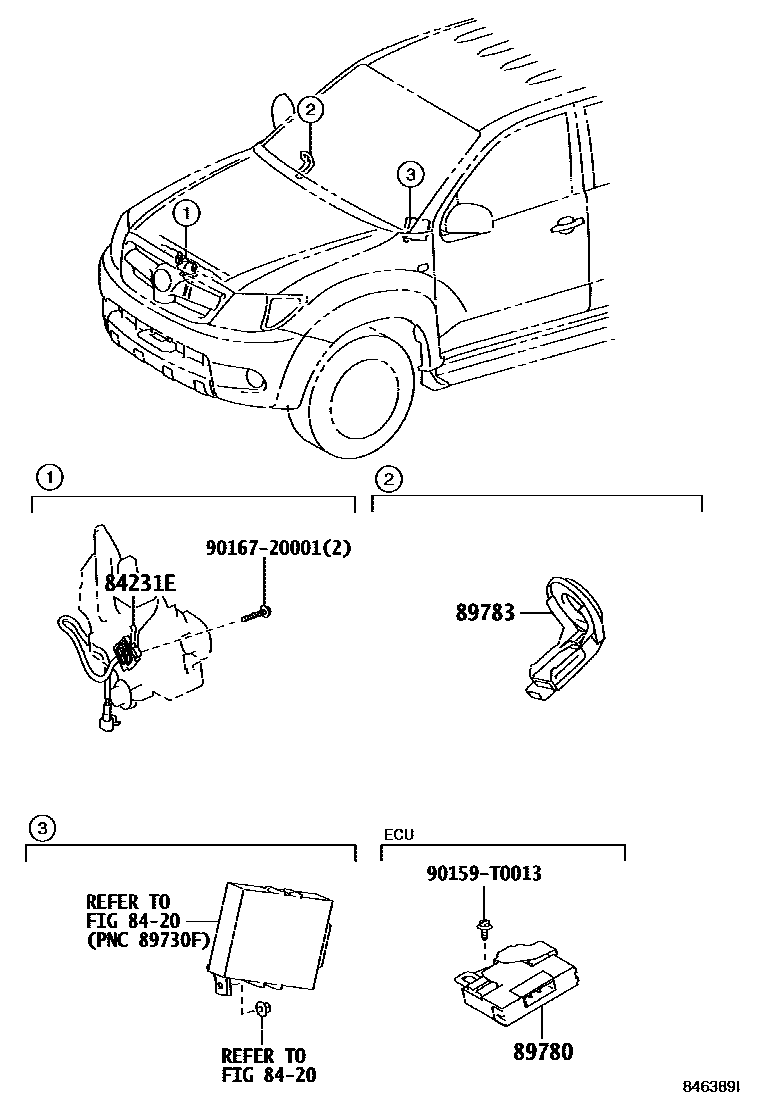 2
3
1

1

2

90167-20001(2)

84231E

89783

3

ECU

90159-T0013

REFER TO
FIG 84-20
(PNC 89730F)

REFER TO
FIG 84-20

89780

846389I