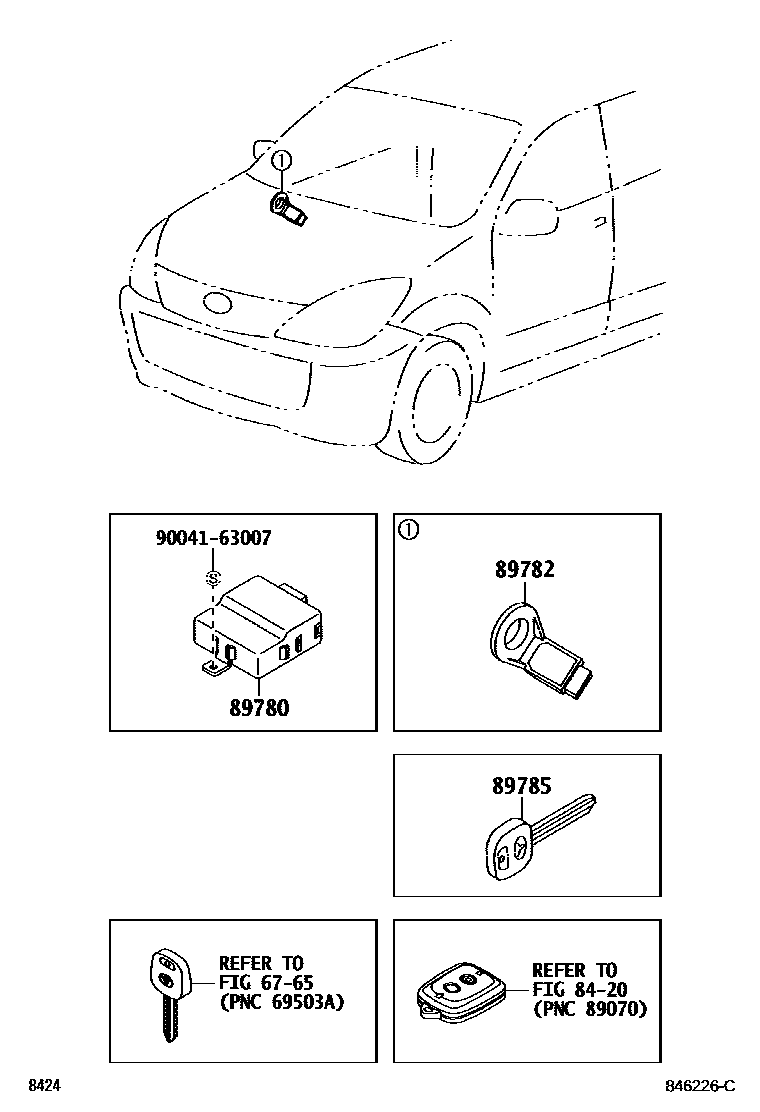 ①

90041-63007

89780

①

89782

89785

REFER TO
FIG 67-65
(PNC 69503A)

REFER TO
FIG 84-20
(PNC 89070)

8424

846226-C