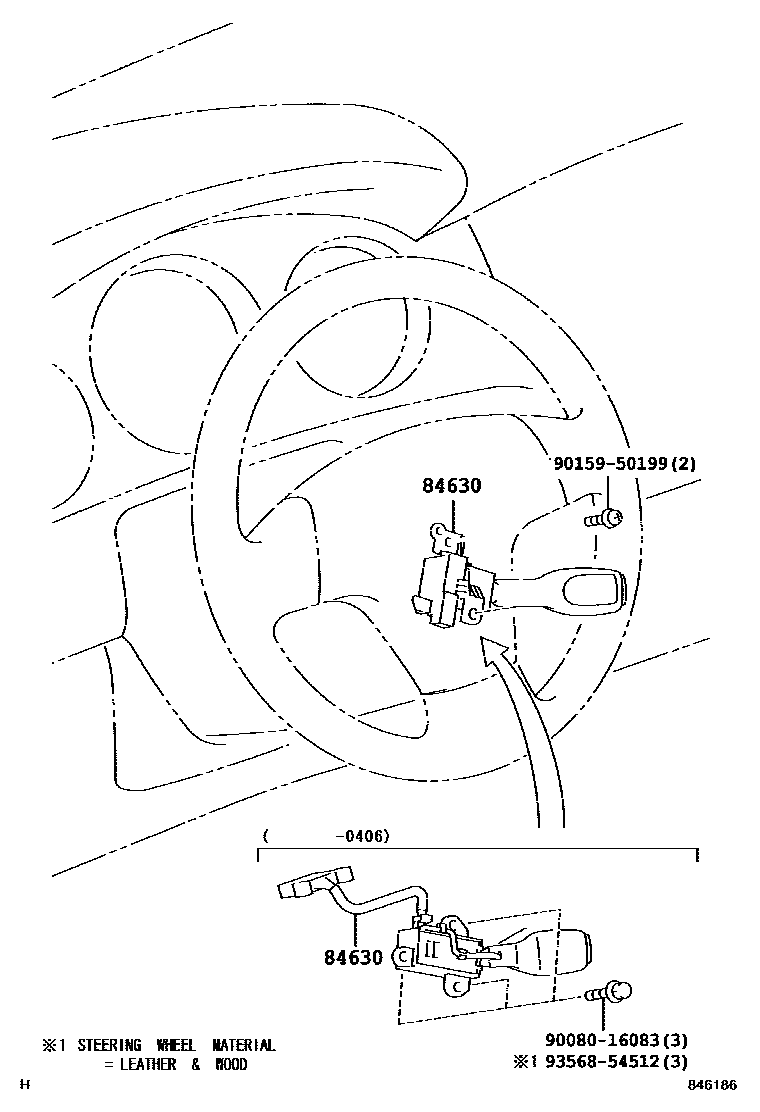 90159-50199(2)

84630

( -0406)

84630

90080-16083(3)
※1 93568-54512(3)

※1 STEERING WHEEL MATERIAL
= LEATHER & WOOD

H

846186