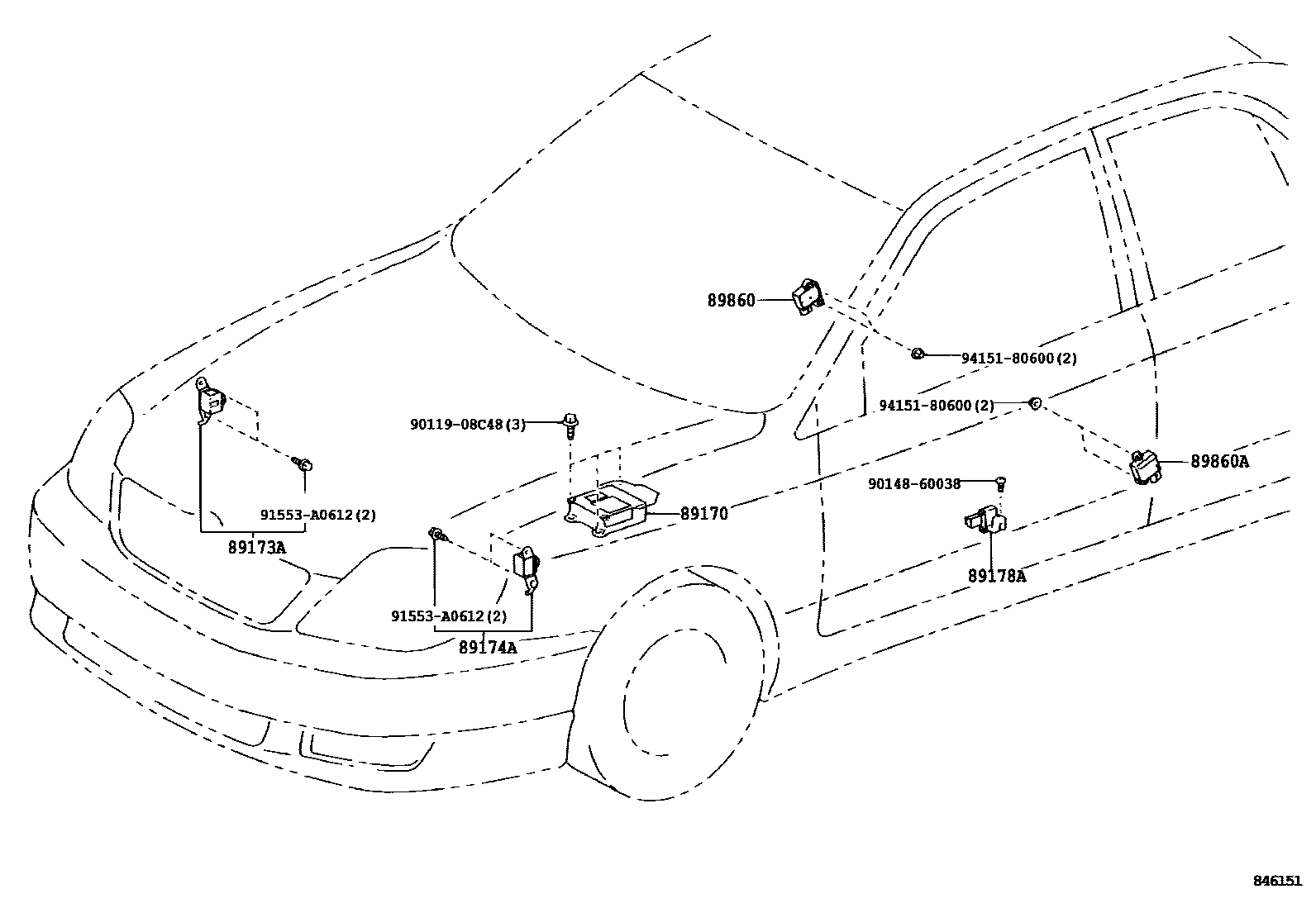 89860

94151-80600(2)

94151-80600(2)

90119-08C48(3)

89860A

90148-60038

91553-A0612(2)

89170

89173A

89178A

91553-A0612(2)

89174A

846151