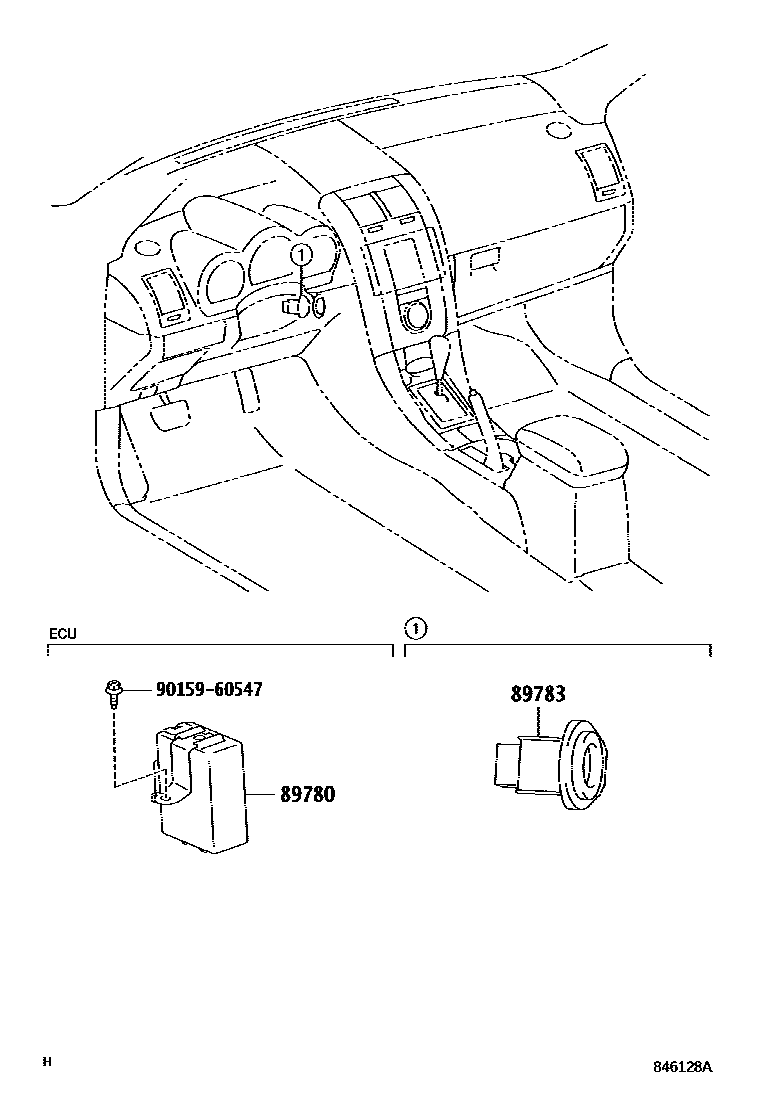 1

ECU

1

90159-60547

89780

89783

H

846128A