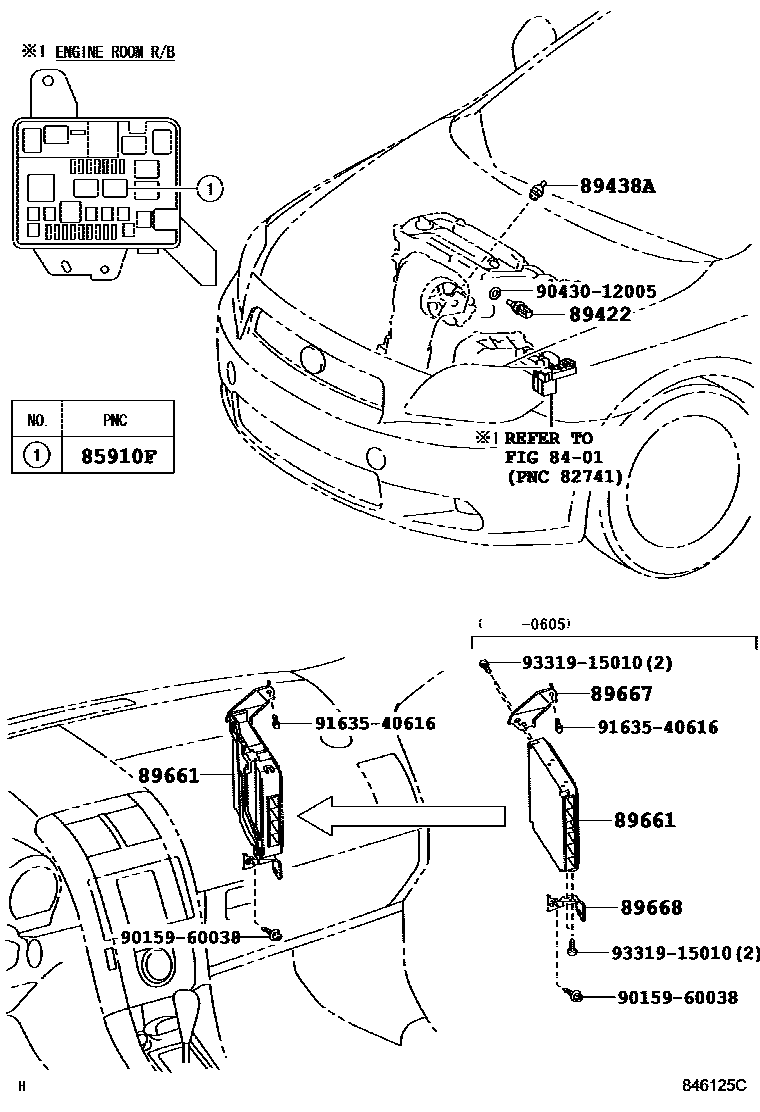 ※1 ENGINE ROOM R/B

1

| NO. | PNC |
|---|---|
| 1 | 85910F |

89438A

90430-12005

89422

※1 REFER TO FIG 84-01 (PNC 82741)

( -0605)

93319-15010(2)

89667

91635-40616

89661

89668

93319-15010(2)

90159-60038

91635-40616

89661

90159-60038

H

846125C