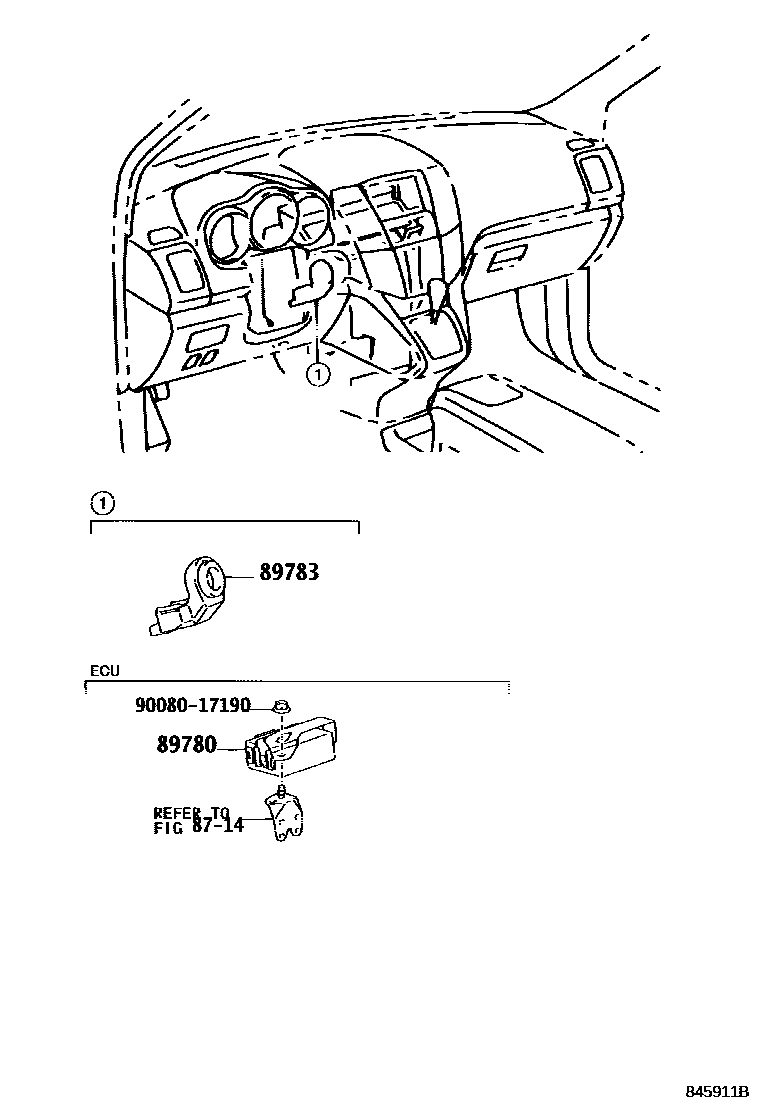 ①

①

89783

ECU

90080-17190

89780

REFER TO
FIG 87-14

845911B