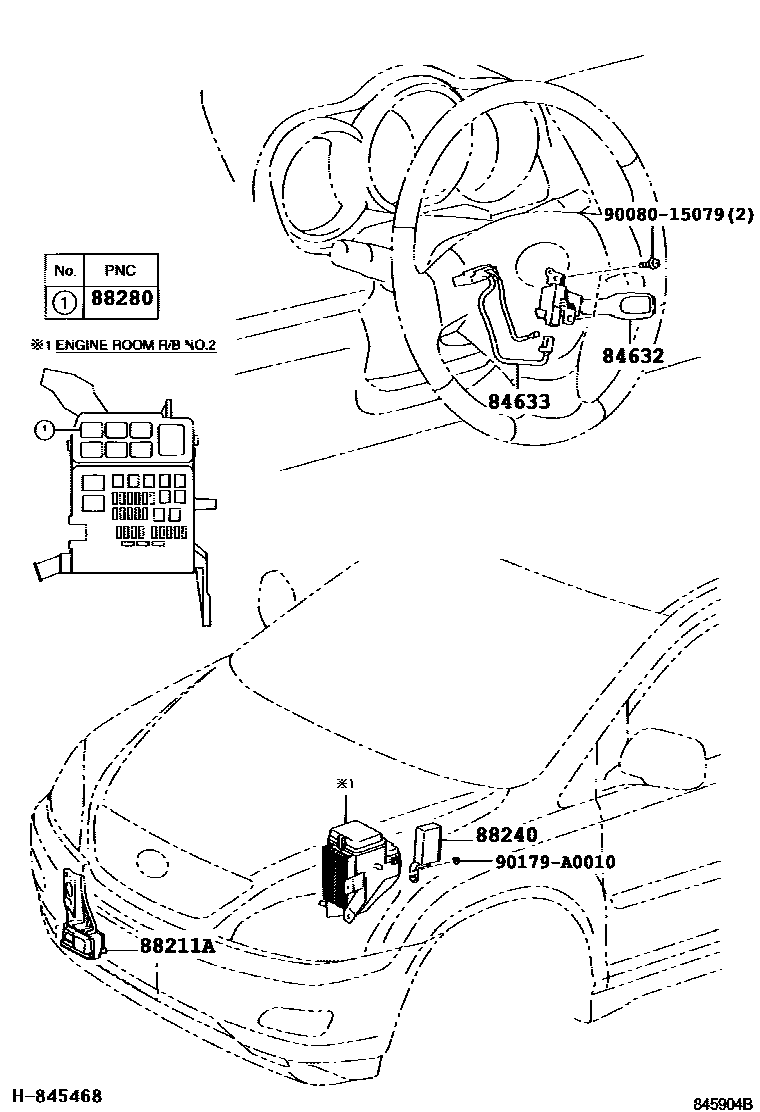 90080-15079(2)

| No. | PNC |
|---|---|
| ① | 88280 |

※1 ENGINE ROOM R/B NO.2

①

84632

84633

※1

88240

90179-A0010

88211A

H-845468

845904B