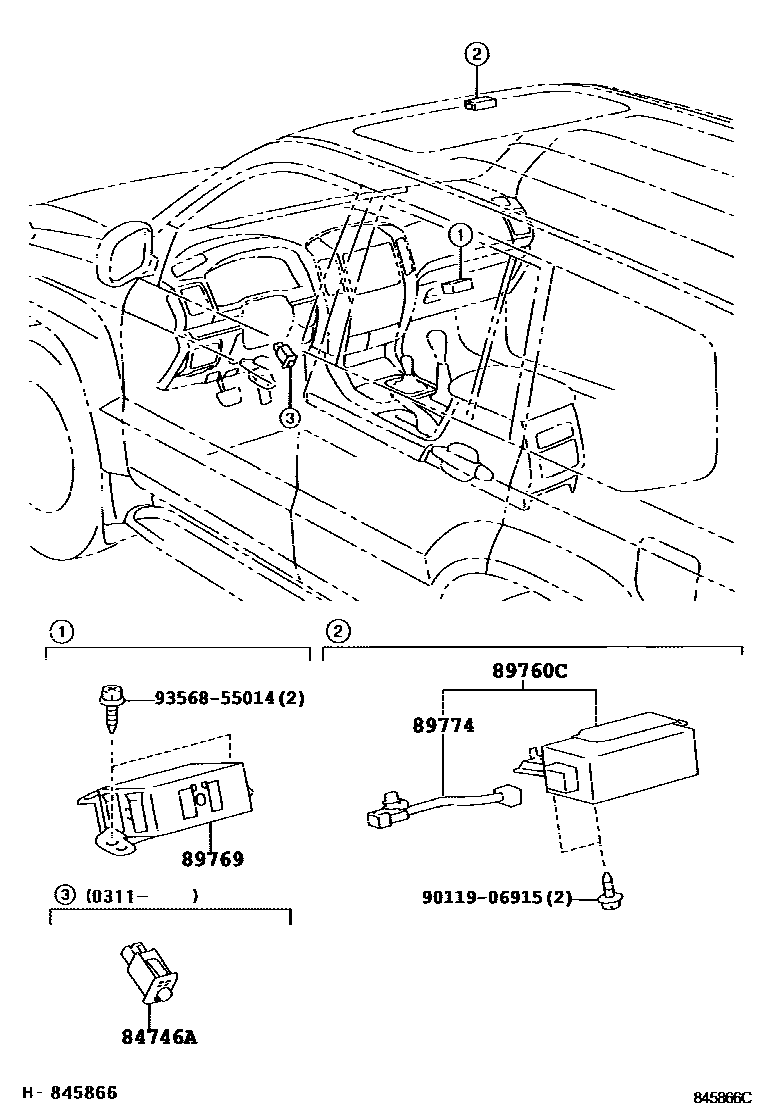 ②
①
③

①
93568-55014(2)
89769

②
89760C
89774
90119-06915(2)

③ (0311-　　)
84746A

H- 845866
845866C